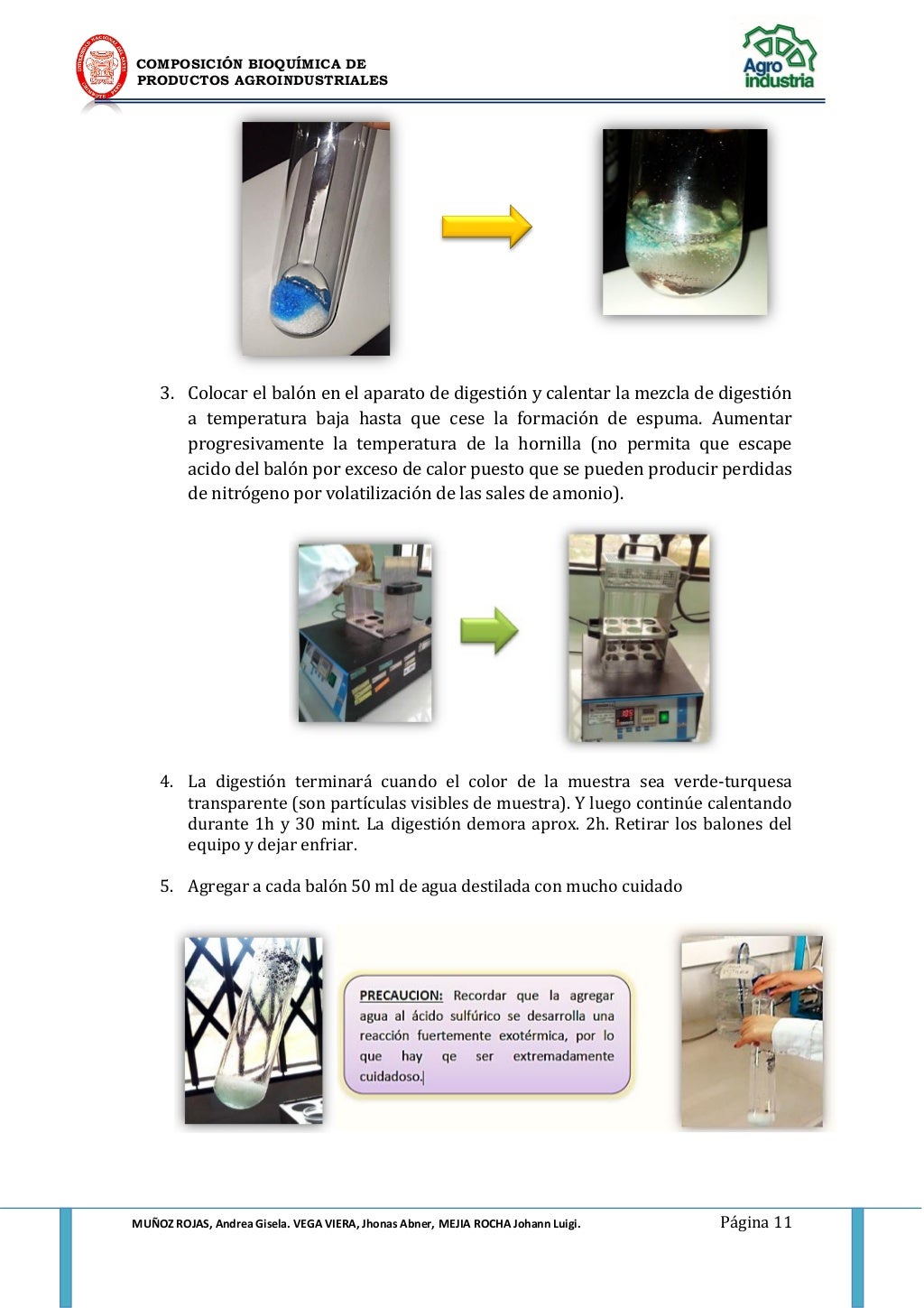 COMPOSICIÓN BIOQUÍMICA DE PRODUCTOS AGROINDUSTRIALES

Agro industria

3. Colocar el balón en el aparato de digestión y calentar la mezcla de digestión a temperatura baja hasta que cese la formación de espuma. Aumentar progresivamente la temperatura de la hornilla (no permita que escape acido del balón por exceso de calor puesto que se pueden producir perdidas de nitrógeno por volatilización de las sales de amonio).

4. La digestión terminará cuando el color de la muestra sea verde-turquesa transparente (son partículas visibles de muestra). Y luego continúe calentando durante 1h y 30 mint. La digestión demora aprox. 2h. Retirar los balones del equipo y dejar enfriar.

5. Agregar a cada balón 50 ml de agua destilada con mucho cuidado

PRECAUCION: Recordar que la agregar agua al ácido sulfúrico se desarrolla una reacción fuertemente exotérmica, por lo que hay qe ser extremadamente cuidadoso.

MUÑOZ ROJAS, Andrea Gisela. VEGA VIERA, Jhonas Abner, MEJIA ROCHA Johann Luigi.

Página 11