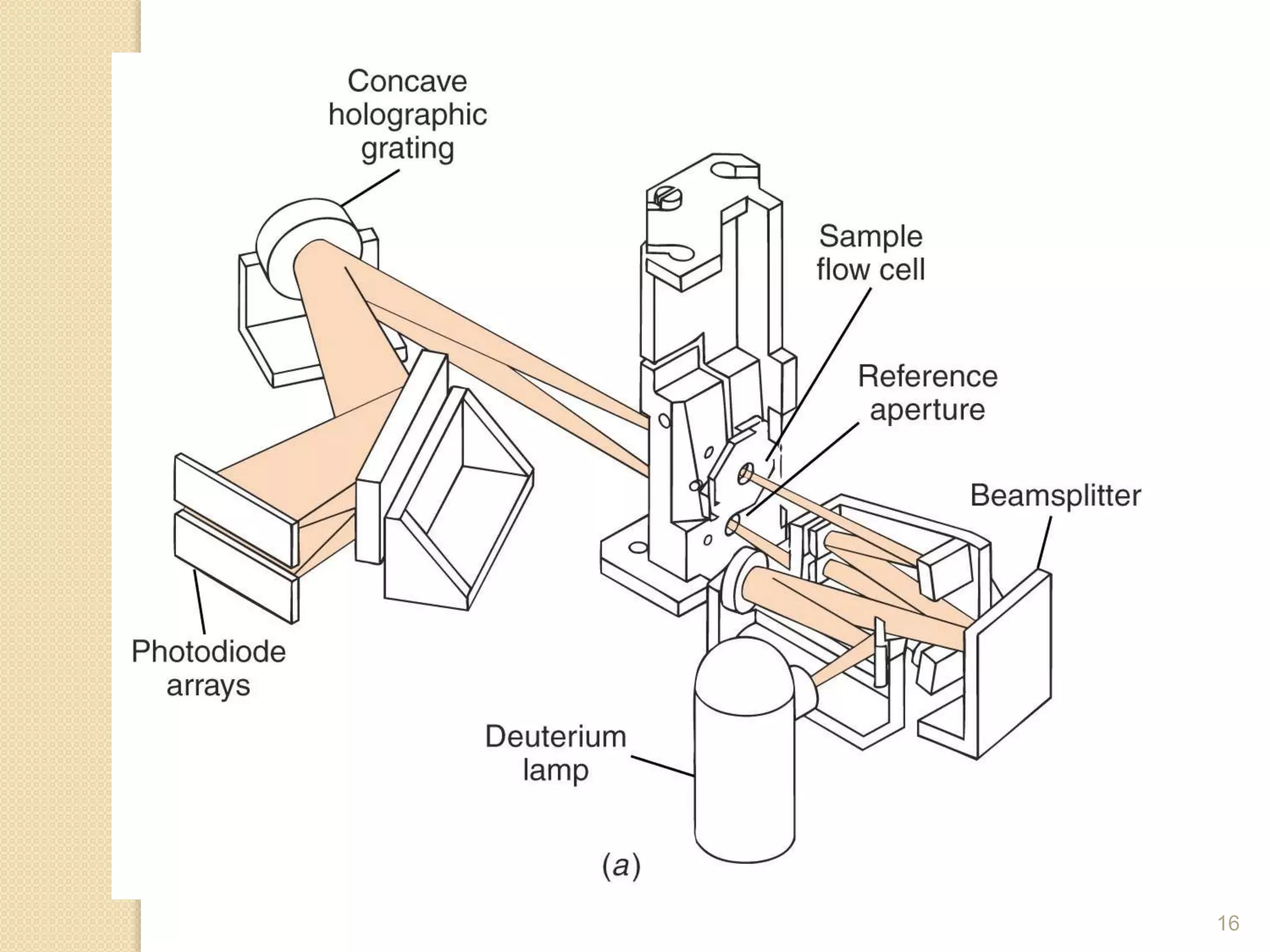 Concave holographic grating

Sample flow cell

Reference aperture

Beamsplitter

Photodiode arrays

Deuterium lamp

(a)

16