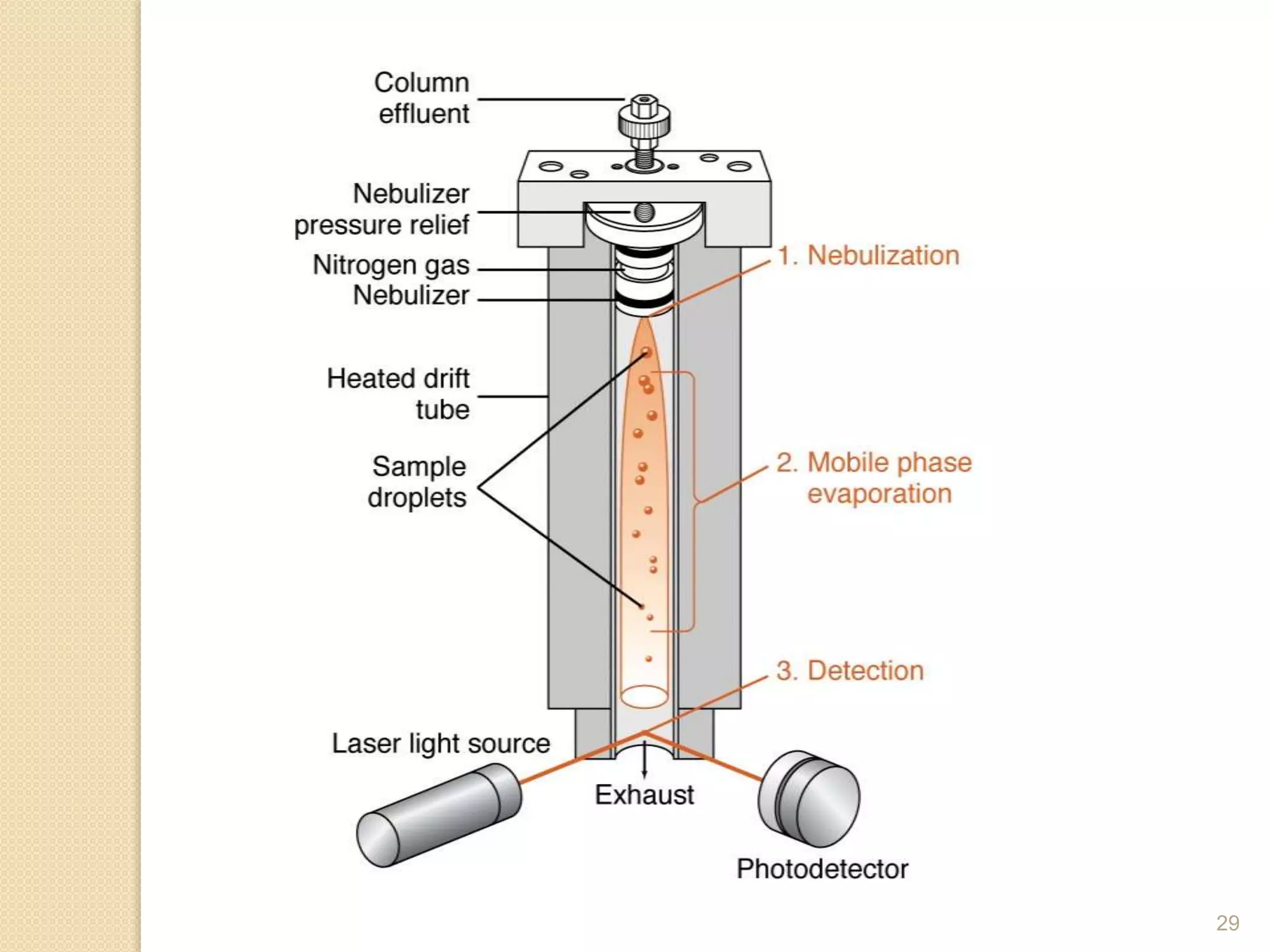 Column effluent

Nebulizer pressure relief

Nitrogen gas

Nebulizer

Heated drift tube

Sample droplets

1. Nebulization

2. Mobile phase evaporation

3. Detection

Laser light source

Exhaust

Photodetector

29