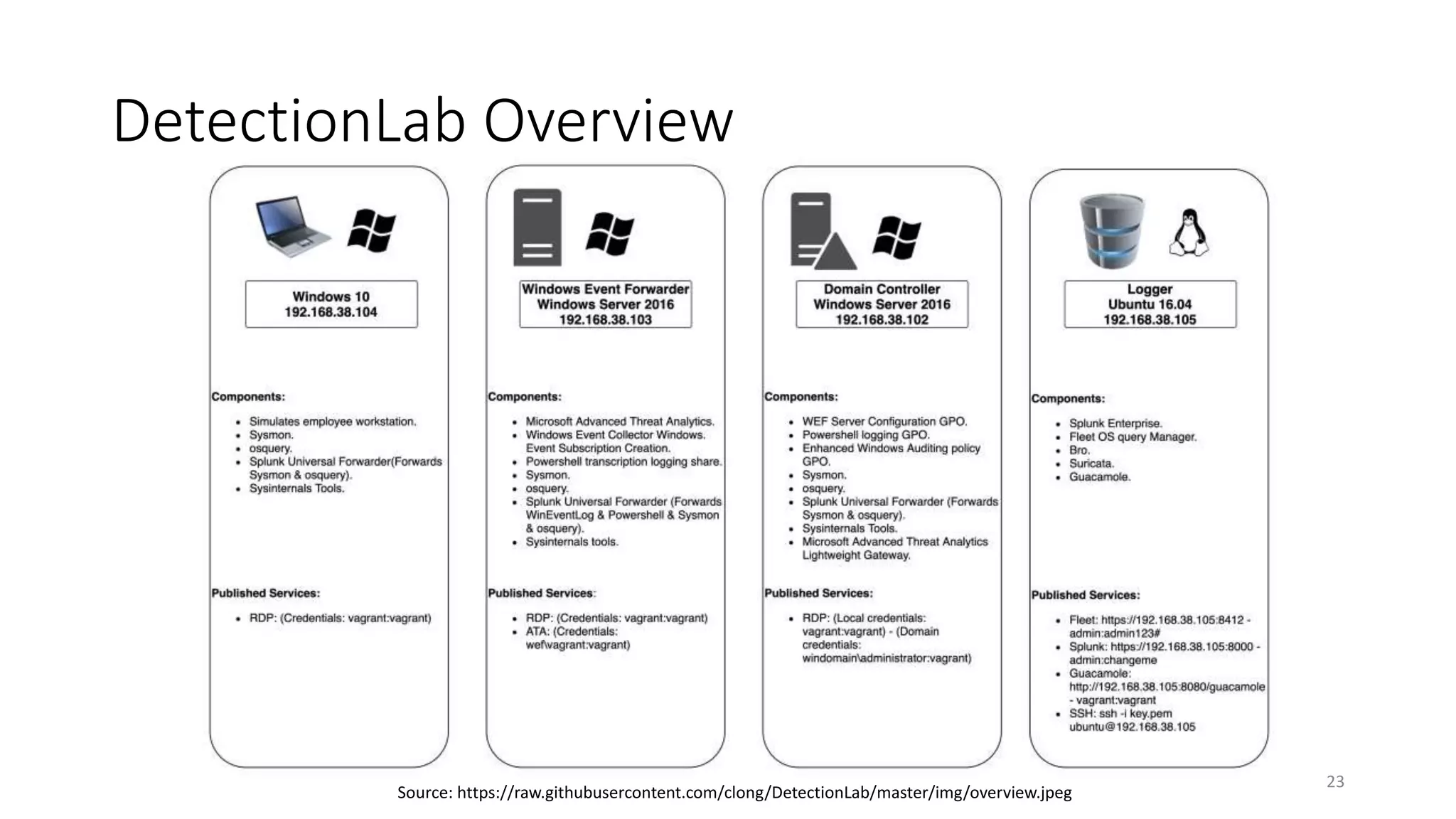 DetectionLab Overview

Windows 10
192.168.38.104

Components:

- Simulates employee workstation.
- Sysmon.
- osquery.
- Splunk Universal Forwarder(Forwards Sysmon & osquery).
- Sysinternals Tools.

Published Services:

- RDP: (Credentials: vagrant:vagrant)

Windows Event Forwarder
Windows Server 2016
192.168.38.103

Components:

- Microsoft Advanced Threat Analytics.
- Windows Event Collector Windows. Event Subscription Creation.
- Powershell transcription logging share.
- Sysmon.
- osquery.
- Splunk Universal Forwarder (Forwards WinEventLog & Powershell & Sysmon & osquery).
- Sysinternals tools.

Published Services:

- RDP: (Credentials: vagrant:vagrant)
- ATA: (Credentials: wef\vagrant:vagrant)

Domain Controller
Windows Server 2016
192.168.38.102

Components:

- WEF Server Configuration GPO.
- Powershell logging GPO.
- Enhanced Windows Auditing policy GPO.
- Sysmon.
- osquery.
- Splunk Universal Forwarder (Forwards Sysmon & osquery).
- Sysinternals Tools.
- Microsoft Advanced Threat Analytics Lightweight Gateway.

Published Services:

- RDP: (Local credentials: vagrant:vagrant) - (Domain credentials: windomain\administrator:vagrant)

Logger
Ubuntu 16.04
192.168.38.105

Components:

- Splunk Enterprise.
- Fleet OS query Manager.
- Bro.
- Suricata.
- Guacamole.

Published Services:

- Fleet: https://192.168.38.105:8412 - admin:admin123#
- Splunk: https://192.168.38.105:8000 - admin:changeme
- Guacamole: http://192.168.38.105:8080/guacamole - vagrant:vagrant
- SSH: ssh -i key.pem ubuntu@192.168.38.105

Source: https://raw.githubusercontent.com/clong/DetectionLab/master/img/overview.jpeg

23