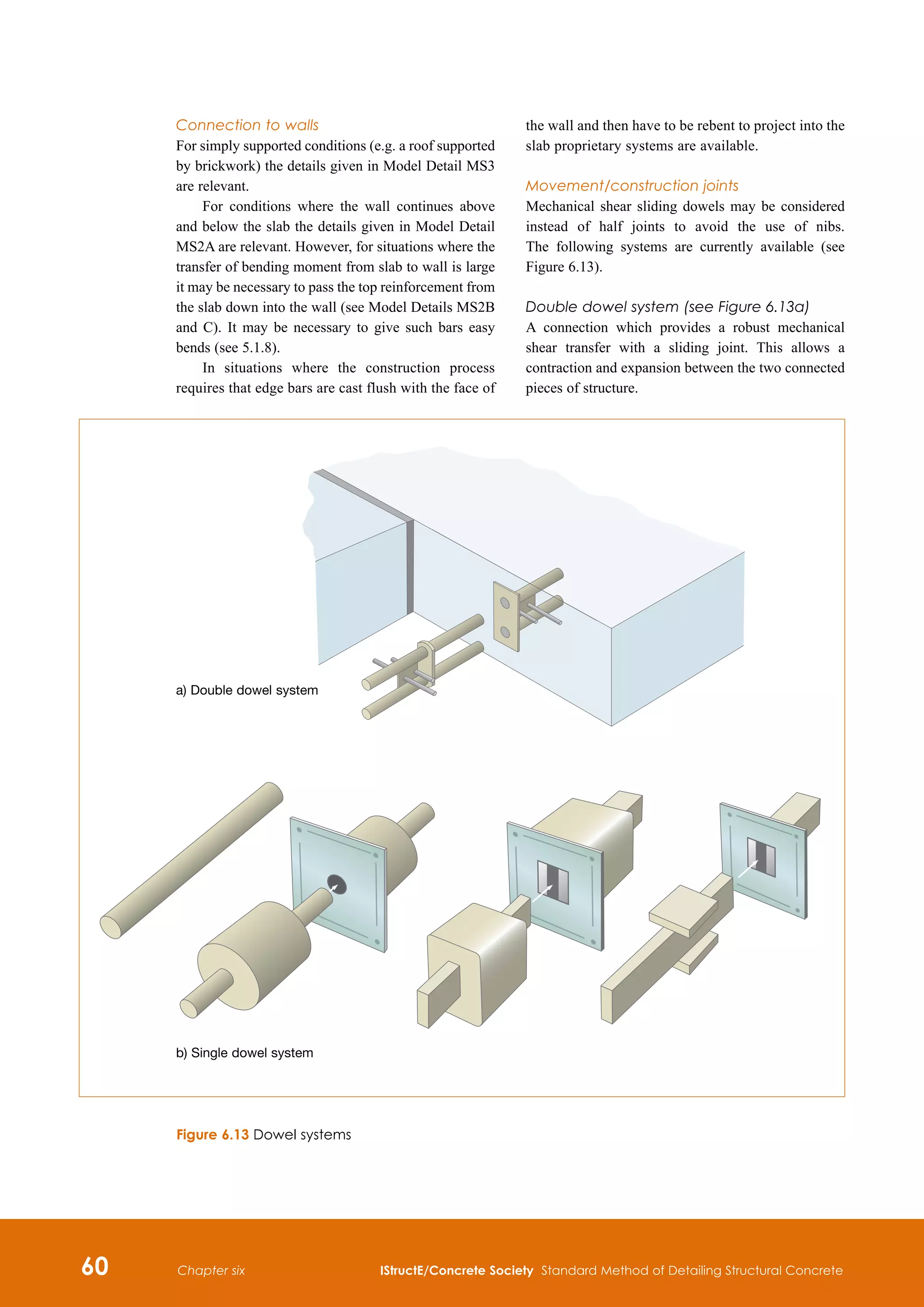 Connection to walls
For simply supported conditions (e.g. a roof supported by brickwork) the details given in Model Detail MS3 are relevant.

For conditions where the wall continues above and below the slab the details given in Model Detail MS2A are relevant. However, for situations where the transfer of bending moment from slab to wall is large it may be necessary to pass the top reinforcement from the slab down into the wall (see Model Details MS2B and C). It may be necessary to give such bars easy bends (see 5.1.8).

In situations where the construction process requires that edge bars are cast flush with the face of the wall and then have to be rebent to project into the slab proprietary systems are available.

Movement/construction joints
Mechanical shear sliding dowels may be considered instead of half joints to avoid the use of nibs. The following systems are currently available (see Figure 6.13).

Double dowel system (see Figure 6.13a)
A connection which provides a robust mechanical shear transfer with a sliding joint. This allows a contraction and expansion between the two connected pieces of structure.

a) Double dowel system

b) Single dowel system

Figure 6.13 Dowel systems

60 Chapter six IStructE/Concrete Society Standard Method of Detailing Structural Concrete