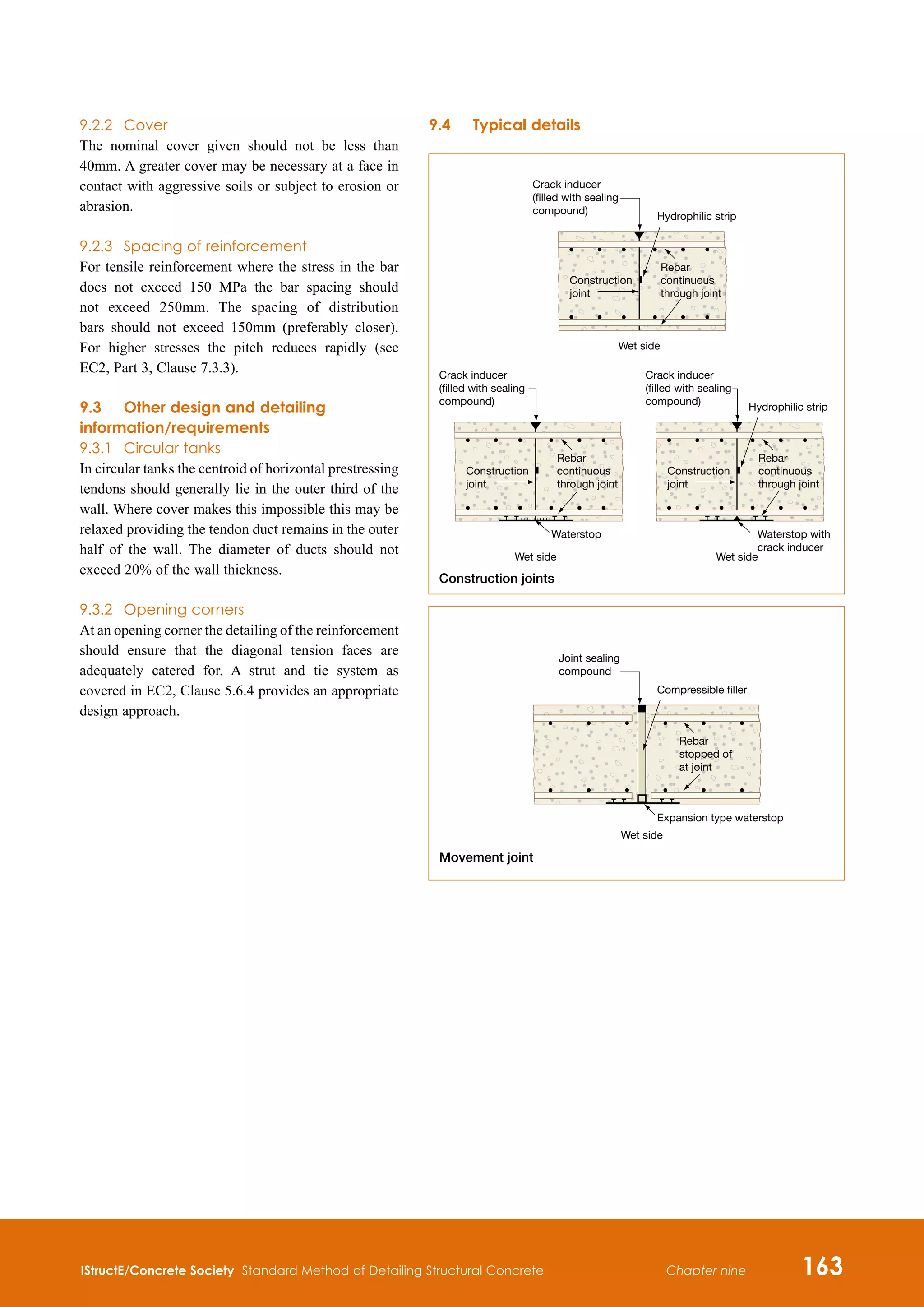 9.2.2 Cover

The nominal cover given should not be less than 40mm. A greater cover may be necessary at a face in contact with aggressive soils or subject to erosion or abrasion.

9.2.3 Spacing of reinforcement

For tensile reinforcement where the stress in the bar does not exceed 150 MPa the bar spacing should not exceed 250mm. The spacing of distribution bars should not exceed 150mm (preferably closer). For higher stresses the pitch reduces rapidly (see EC2, Part 3, Clause 7.3.3).

9.3 Other design and detailing information/requirements

9.3.1 Circular tanks

In circular tanks the centroid of horizontal prestressing tendons should generally lie in the outer third of the wall. Where cover makes this impossible this may be relaxed providing the tendon duct remains in the outer half of the wall. The diameter of ducts should not exceed 20% of the wall thickness.

9.3.2 Opening corners

At an opening corner the detailing of the reinforcement should ensure that the diagonal tension faces are adequately catered for. A strut and tie system as covered in EC2, Clause 5.6.4 provides an appropriate design approach.

9.4 Typical details

Crack inducer (filled with sealing compound)
Hydrophilic strip
Construction joint
Rebar continuous through joint
Wet side

Crack inducer (filled with sealing compound)
Construction joint
Rebar continuous through joint
Waterstop
Wet side

Crack inducer (filled with sealing compound)
Hydrophilic strip
Construction joint
Rebar continuous through joint
Waterstop with crack inducer
Wet side

Construction joints

Joint sealing compound
Compressible filler
Rebar stopped of at joint
Expansion type waterstop
Wet side

Movement joint

IStructE/Concrete Society Standard Method of Detailing Structural Concrete Chapter nine 163