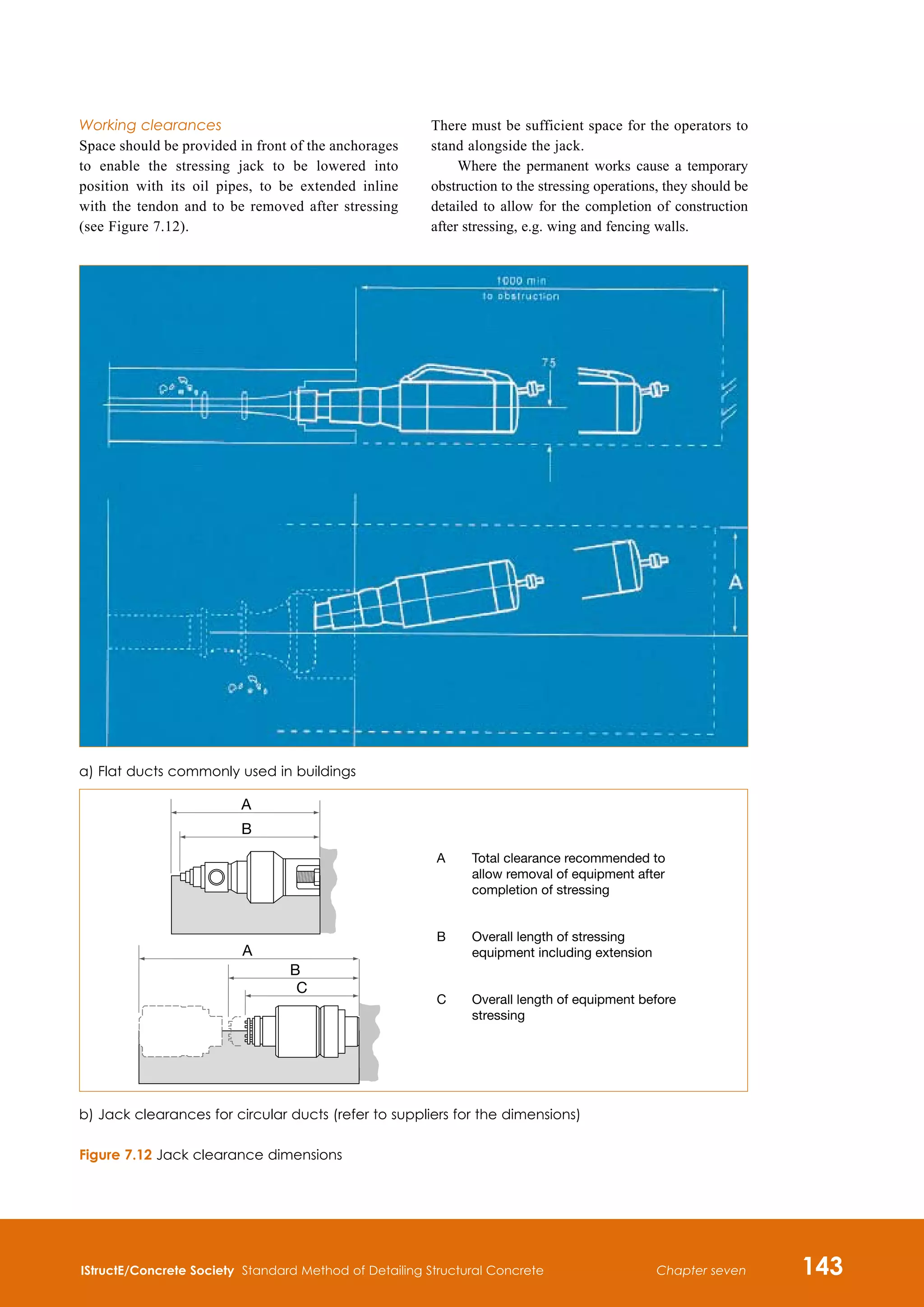 Working clearances
Space should be provided in front of the anchorages to enable the stressing jack to be lowered into position with its oil pipes, to be extended inline with the tendon and to be removed after stressing (see Figure 7.12).

There must be sufficient space for the operators to stand alongside the jack.

Where the permanent works cause a temporary obstruction to the stressing operations, they should be detailed to allow for the completion of construction after stressing, e.g. wing and fencing walls.

1000 min
to obstruction
75
A

a) Flat ducts commonly used in buildings

A
B
A
B
C

A Total clearance recommended to allow removal of equipment after completion of stressing

B Overall length of stressing equipment including extension

C Overall length of equipment before stressing

b) Jack clearances for circular ducts (refer to suppliers for the dimensions)

Figure 7.12 Jack clearance dimensions

IStructE/Concrete Society Standard Method of Detailing Structural Concrete Chapter seven 143