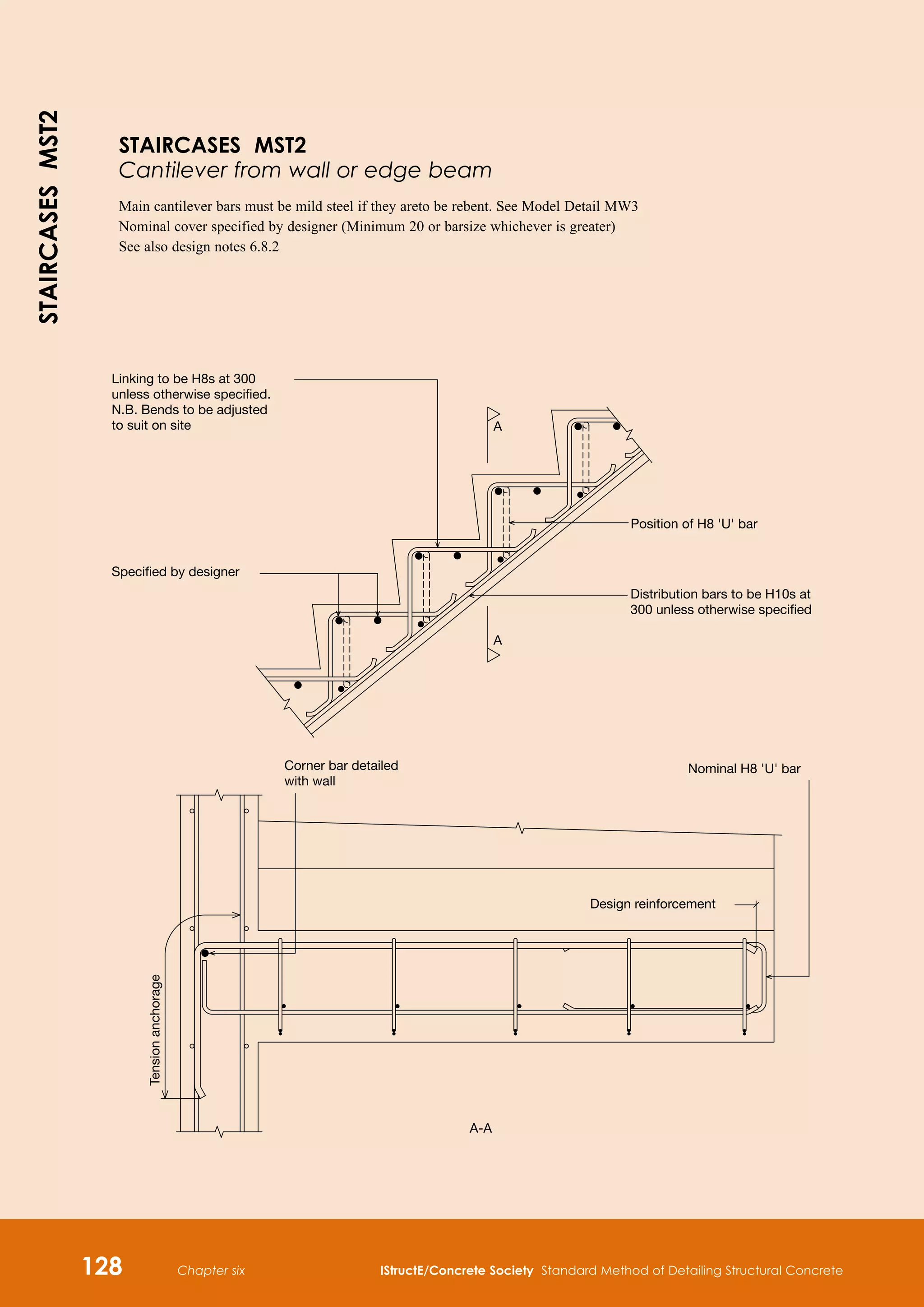 STAIRCASES MST2

STAIRCASES MST2
Cantilever from wall or edge beam

Main cantilever bars must be mild steel if they areto be rebent. See Model Detail MW3
Nominal cover specified by designer (Minimum 20 or barsize whichever is greater)
See also design notes 6.8.2

Linking to be H8s at 300 unless otherwise specified. N.B. Bends to be adjusted to suit on site

A

Position of H8 'U' bar

Specified by designer

Distribution bars to be H10s at 300 unless otherwise specified

A

Corner bar detailed with wall

Nominal H8 'U' bar

Design reinforcement

Tension anchorage

A-A

128 Chapter six IStructE/Concrete Society Standard Method of Detailing Structural Concrete