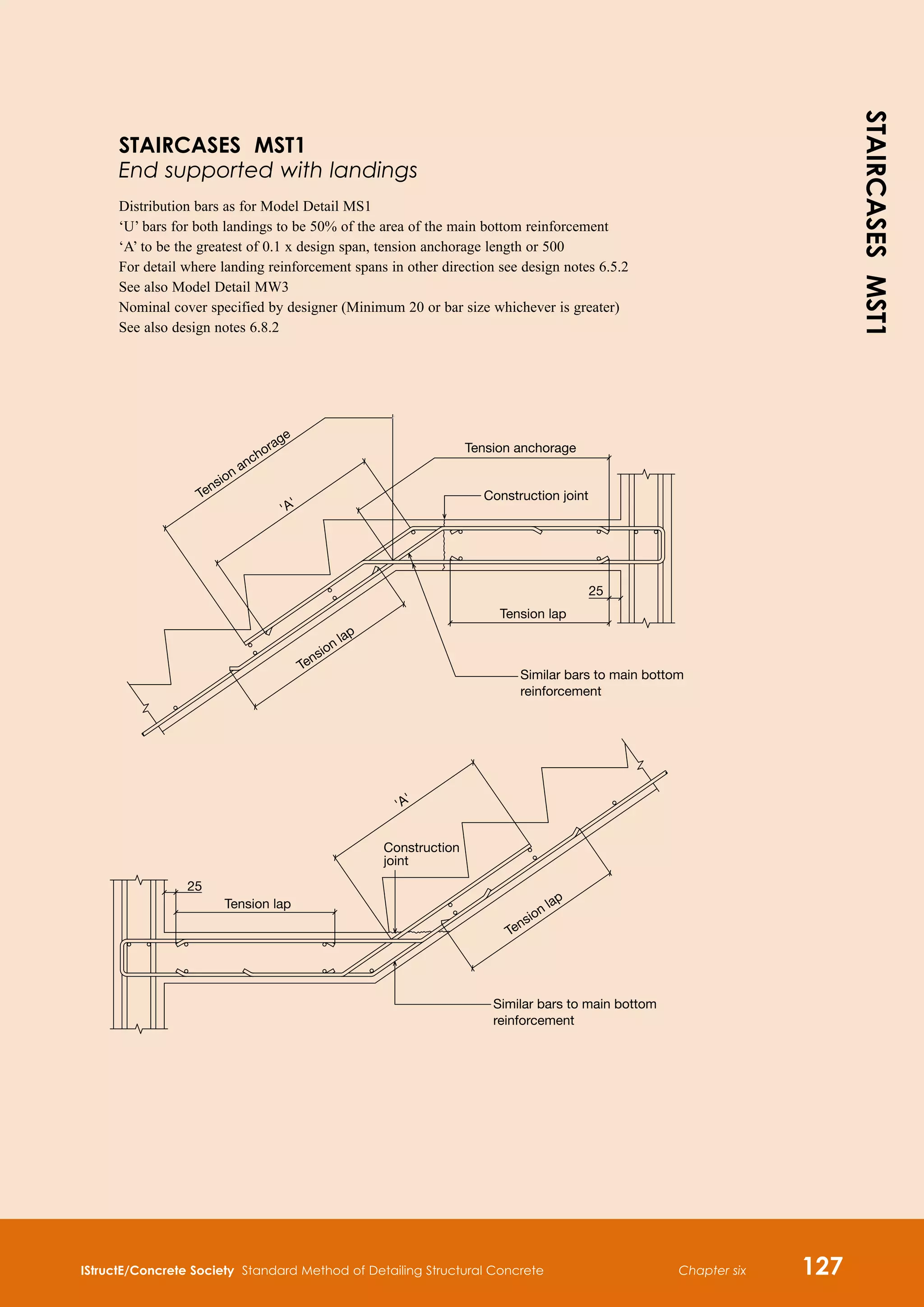 STAIRCASES MST1

STAIRCASES MST1
End supported with landings

Distribution bars as for Model Detail MS1
'U' bars for both landings to be 50% of the area of the main bottom reinforcement
'A' to be the greatest of 0.1 x design span, tension anchorage length or 500
For detail where landing reinforcement spans in other direction see design notes 6.5.2
See also Model Detail MW3
Nominal cover specified by designer (Minimum 20 or bar size whichever is greater)
See also design notes 6.8.2

Tension anchorage
'A'
Tension anchorage
Construction joint
25
Tension lap
Tension lap
Similar bars to main bottom reinforcement

'A'
Construction joint
25
Tension lap
Tension lap
Similar bars to main bottom reinforcement

IStructE/Concrete Society Standard Method of Detailing Structural Concrete Chapter six 127