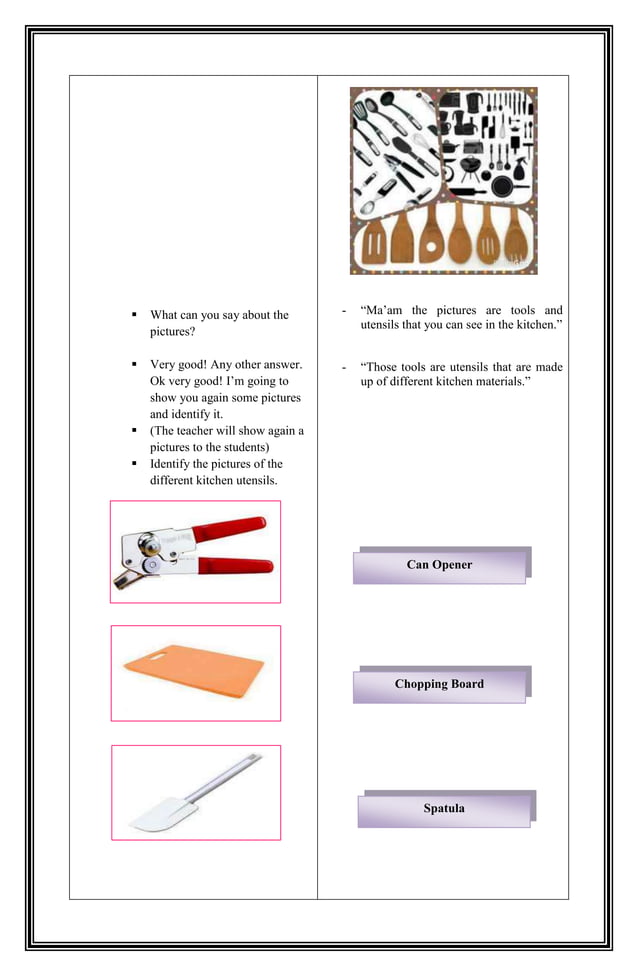 ▪ What can you say about the pictures?

▪ Very good! Any other answer. Ok very good! I'm going to show you again some pictures and identify it.
▪ (The teacher will show again a pictures to the students)
▪ Identify the pictures of the different kitchen utensils.

- "Ma'am the pictures are tools and utensils that you can see in the kitchen."

- "Those tools are utensils that are made up of different kitchen materials."

Can Opener

Chopping Board

Spatula