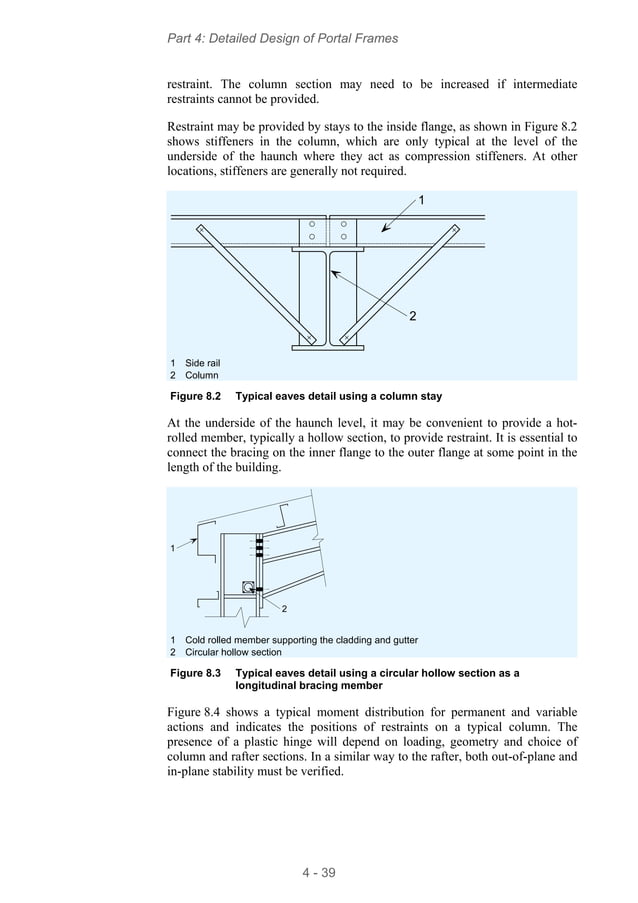 Part 4: Detailed Design of Portal Frames

restraint. The column section may need to be increased if intermediate restraints cannot be provided.

Restraint may be provided by stays to the inside flange, as shown in Figure 8.2 shows stiffeners in the column, which are only typical at the level of the underside of the haunch where they act as compression stiffeners. At other locations, stiffeners are generally not required.

1

2

1 Side rail
2 Column

Figure 8.2 Typical eaves detail using a column stay

At the underside of the haunch level, it may be convenient to provide a hot-rolled member, typically a hollow section, to provide restraint. It is essential to connect the bracing on the inner flange to the outer flange at some point in the length of the building.

1

2

1 Cold rolled member supporting the cladding and gutter
2 Circular hollow section

Figure 8.3 Typical eaves detail using a circular hollow section as a longitudinal bracing member

Figure 8.4 shows a typical moment distribution for permanent and variable actions and indicates the positions of restraints on a typical column. The presence of a plastic hinge will depend on loading, geometry and choice of column and rafter sections. In a similar way to the rafter, both out-of-plane and in-plane stability must be verified.

4 - 39