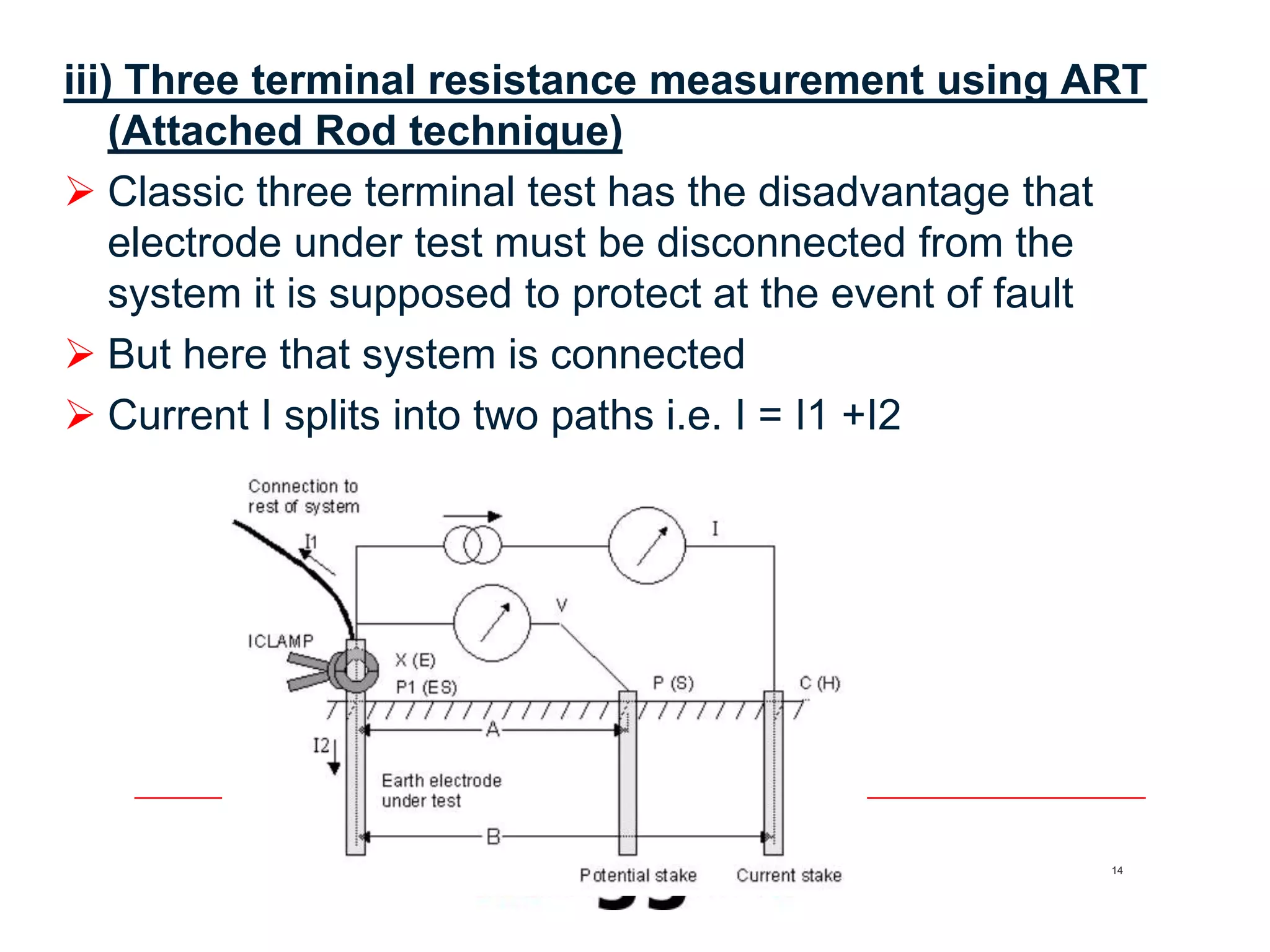 iii) Three terminal resistance measurement using ART (Attached Rod technique)

➢ Classic three terminal test has the disadvantage that electrode under test must be disconnected from the system it is supposed to protect at the event of fault

➢ But here that system is connected

➢ Current I splits into two paths i.e. I = I1 +I2

Connection to rest of system

I1

I

V

ICLAMP

X (E)

P1 (ES)

P (S)

C (H)

A

I2

Earth electrode under test

B

Potential stake

Current stake

14