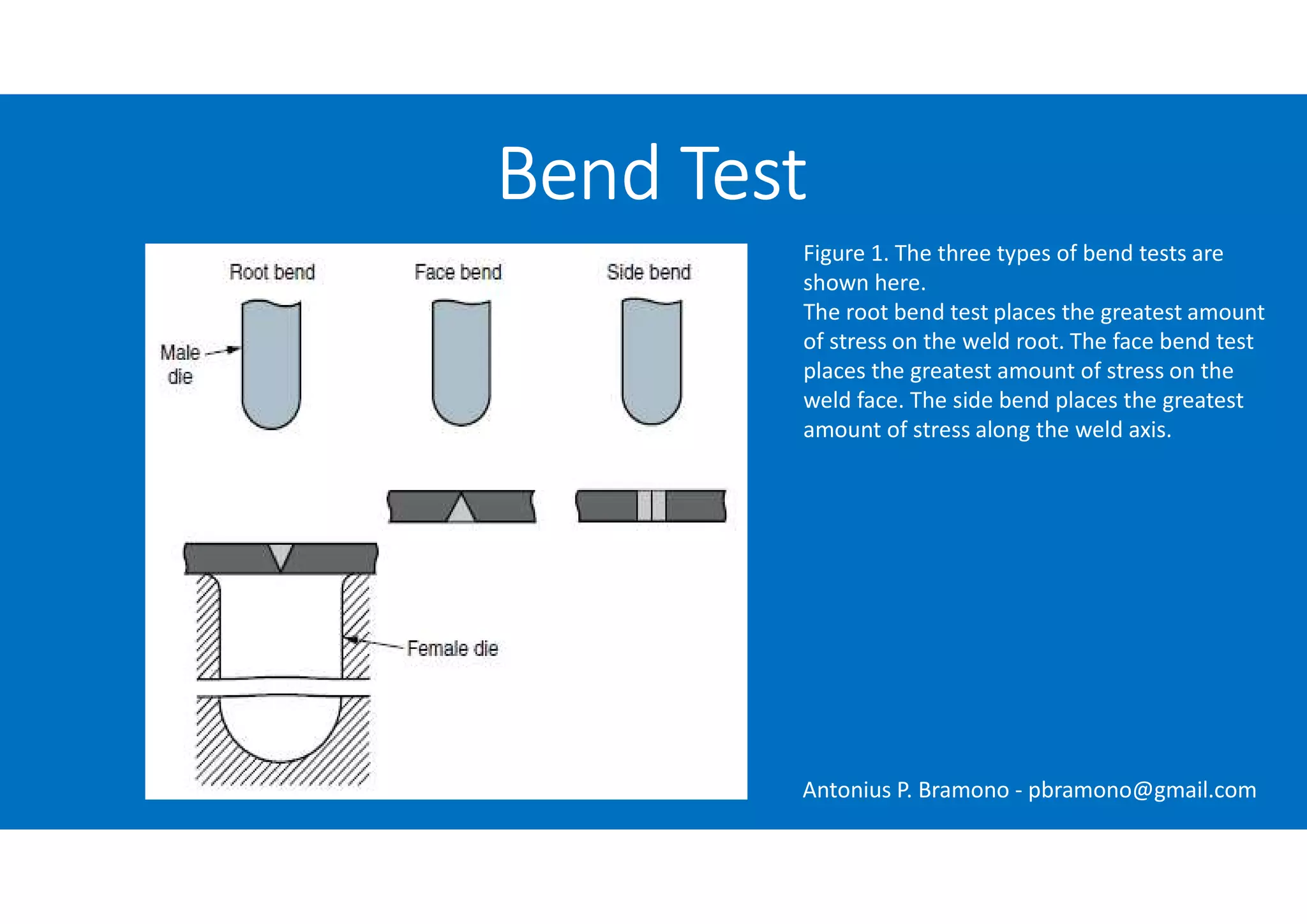 Bend Test

Root bend

Face bend

Side bend

Male die

Female die

Figure 1. The three types of bend tests are shown here.
The root bend test places the greatest amount of stress on the weld root. The face bend test places the greatest amount of stress on the weld face. The side bend places the greatest amount of stress along the weld axis.

Antonius P. Bramono - pbramono@gmail.com