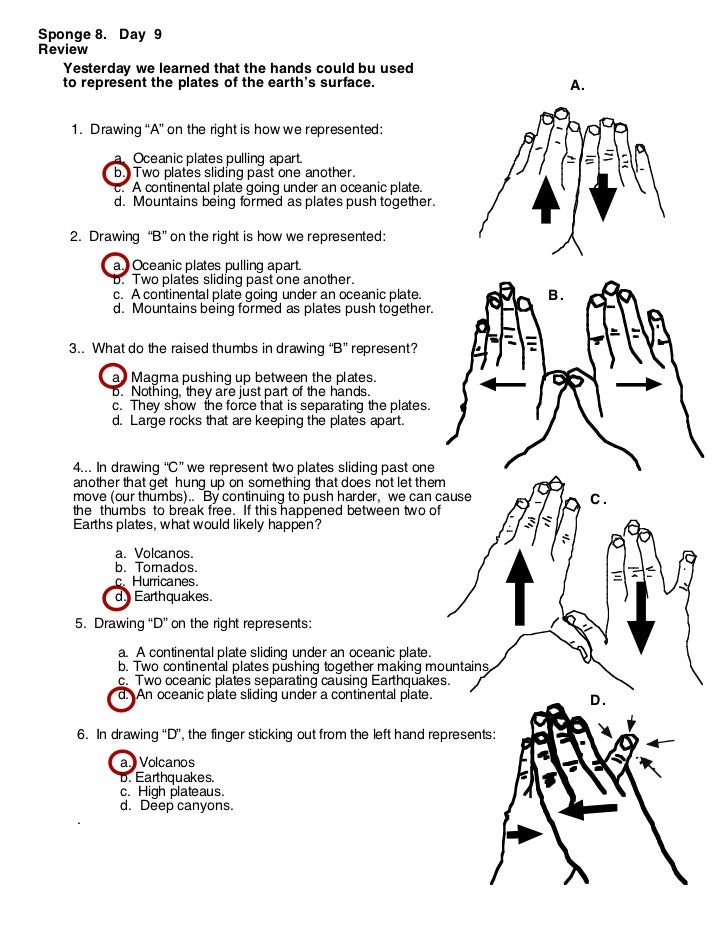 Sponge 8. Day 9
Review

Yesterday we learned that the hands could bu used to represent the plates of the earth's surface.

A.

1. Drawing "A" on the right is how we represented:

a. Oceanic plates pulling apart.
b. Two plates sliding past one another.
c. A continental plate going under an oceanic plate.
d. Mountains being formed as plates push together.

2. Drawing "B" on the right is how we represented:

a. Oceanic plates pulling apart.
b. Two plates sliding past one another.
c. A continental plate going under an oceanic plate.
d. Mountains being formed as plates push together.

B.

3.. What do the raised thumbs in drawing "B" represent?

a. Magma pushing up between the plates.
b. Nothing, they are just part of the hands.
c. They show the force that is separating the plates.
d. Large rocks that are keeping the plates apart.

4... In drawing "C" we represent two plates sliding past one another that get hung up on something that does not let them move (our thumbs).. By continuing to push harder, we can cause the thumbs to break free. If this happened between two of Earths plates, what would likely happen?

C.

a. Volcanos.
b. Tornados.
c. Hurricanes.
d. Earthquakes.

5. Drawing "D" on the right represents:

a. A continental plate sliding under an oceanic plate.
b. Two continental plates pushing together making mountains
c. Two oceanic plates separating causing Earthquakes.
d. An oceanic plate sliding under a continental plate.

D.

6. In drawing "D", the finger sticking out from the left hand represents:

a. Volcanos
b. Earthquakes.
c. High plateaus.
d. Deep canyons.
.