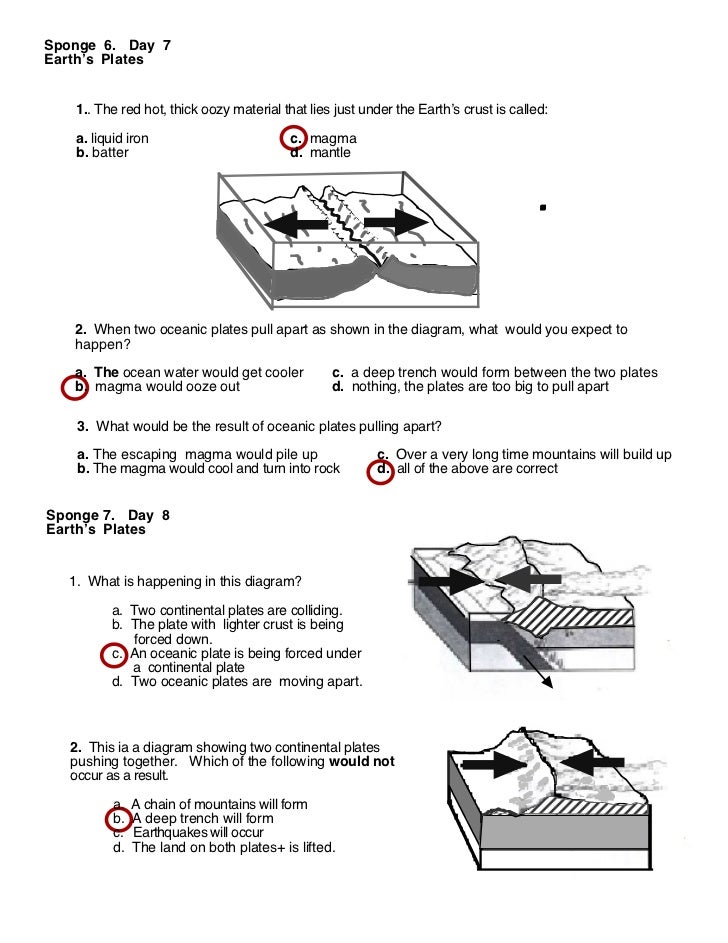 Sponge 6. Day 7
Earth's Plates

1.. The red hot, thick oozy material that lies just under the Earth's crust is called:

a. liquid iron
b. batter

c. magma
d. mantle

2. When two oceanic plates pull apart as shown in the diagram, what would you expect to happen?

a. The ocean water would get cooler
b. magma would ooze out

c. a deep trench would form between the two plates
d. nothing, the plates are too big to pull apart

3. What would be the result of oceanic plates pulling apart?

a. The escaping magma would pile up
b. The magma would cool and turn into rock

c. Over a very long time mountains will build up
d. all of the above are correct

Sponge 7. Day 8
Earth's Plates

1. What is happening in this diagram?

a. Two continental plates are colliding.
b. The plate with lighter crust is being forced down.
c. An oceanic plate is being forced under a continental plate
d. Two oceanic plates are moving apart.

2. This ia a diagram showing two continental plates pushing together. Which of the following would not occur as a result.

a. A chain of mountains will form
b. A deep trench will form
c. Earthquakes will occur
d. The land on both plates+ is lifted.