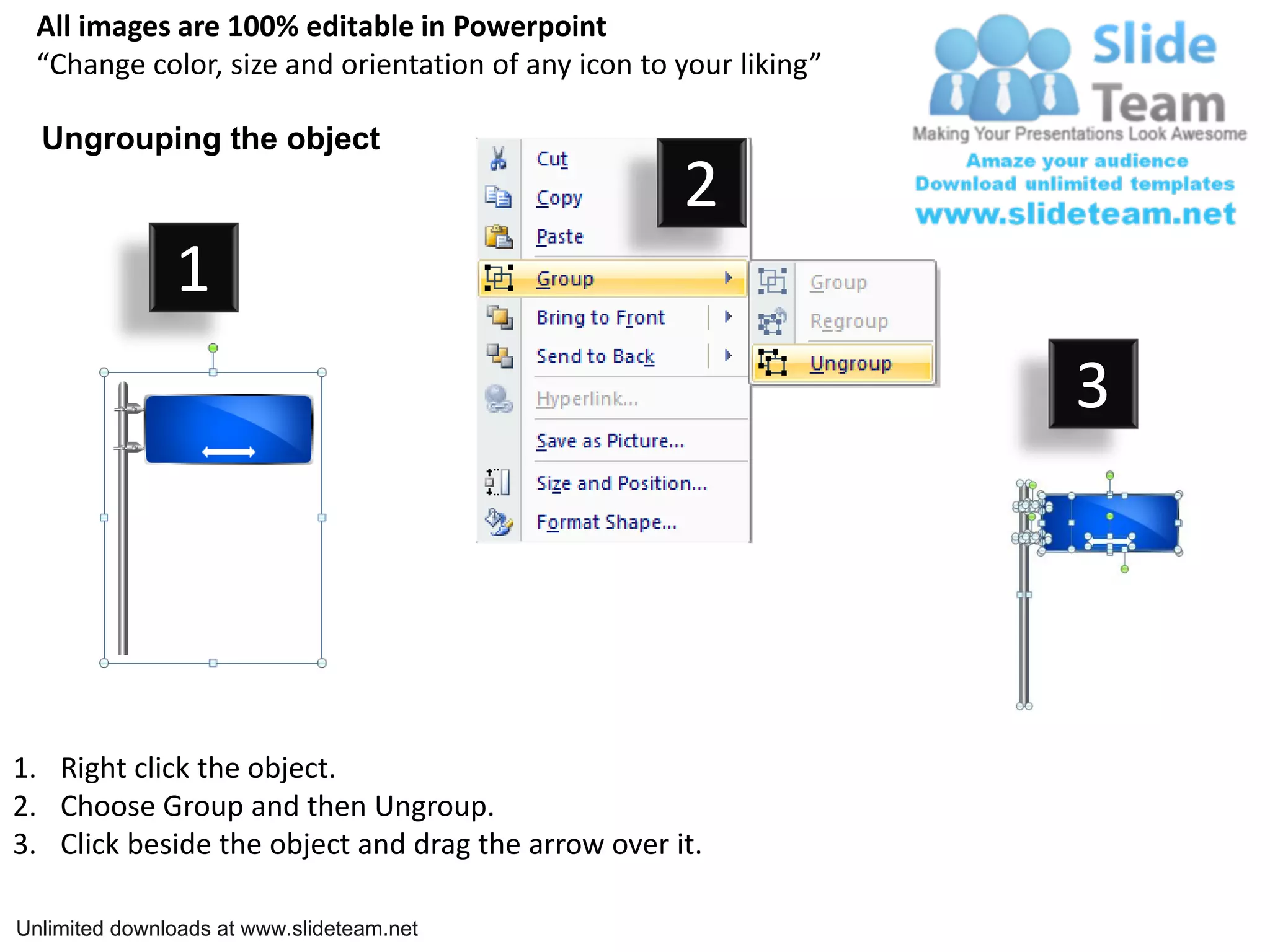 All images are 100% editable in Powerpoint
“Change color, size and orientation of any icon to your liking”

Slide Team
Making Your Presentations Look Awesome
Amaze your audience
Download unlimited templates
www.slideteam.net

Ungrouping the object

1

2

Cut
Copy
Paste
Group
Bring to Front
Send to Back
Hyperlink...
Save as Picture...
Size and Position...
Format Shape...

Group
Regroup
Ungroup

3

1. Right click the object.
2. Choose Group and then Ungroup.
3. Click beside the object and drag the arrow over it.

Unlimited downloads at www.slideteam.net