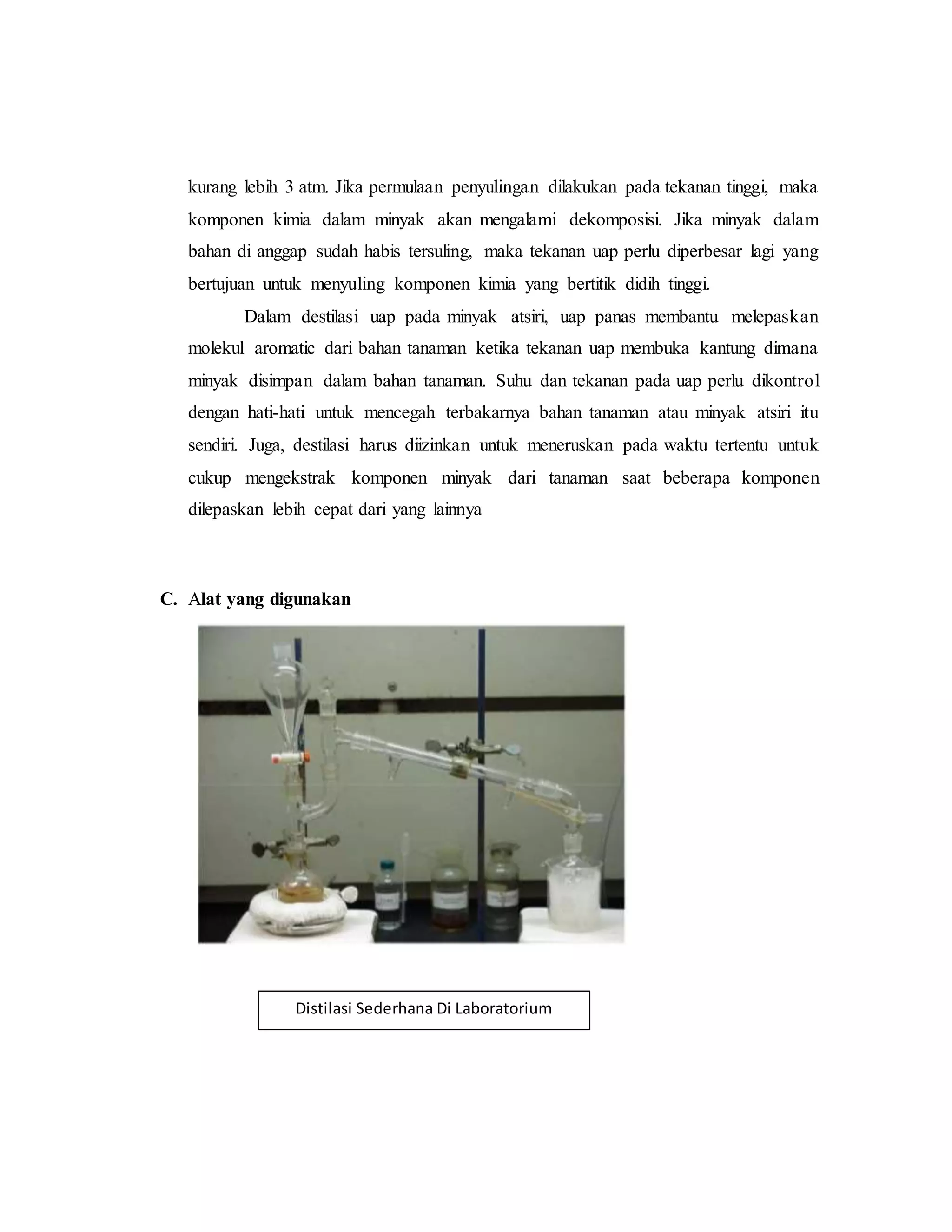 kurang lebih 3 atm. Jika permulaan penyulingan dilakukan pada tekanan tinggi, maka komponen kimia dalam minyak akan mengalami dekomposisi. Jika minyak dalam bahan di anggap sudah habis tersuling, maka tekanan uap perlu diperbesar lagi yang bertujuan untuk menyuling komponen kimia yang bertitik didih tinggi.

Dalam destilasi uap pada minyak atsiri, uap panas membantu melepaskan molekul aromatic dari bahan tanaman ketika tekanan uap membuka kantung dimana minyak disimpan dalam bahan tanaman. Suhu dan tekanan pada uap perlu dikontrol dengan hati-hati untuk mencegah terbakarnya bahan tanaman atau minyak atsiri itu sendiri. Juga, destilasi harus diizinkan untuk meneruskan pada waktu tertentu untuk cukup mengekstrak komponen minyak dari tanaman saat beberapa komponen dilepaskan lebih cepat dari yang lainnya

C. Alat yang digunakan

Distilasi Sederhana Di Laboratorium