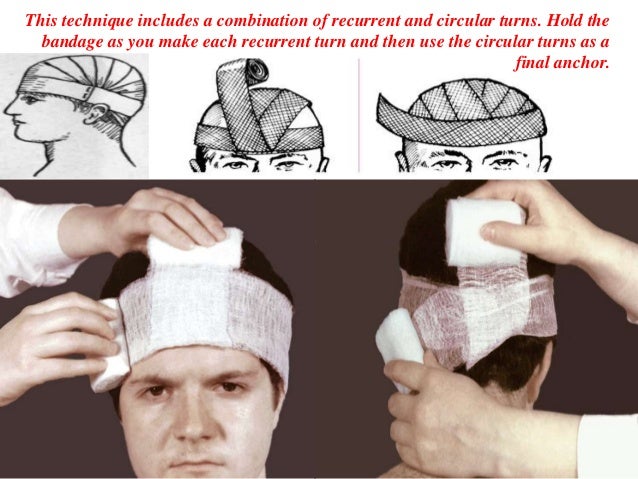 This technique includes a combination of recurrent and circular turns. Hold the bandage as you make each recurrent turn and then use the circular turns as a final anchor.