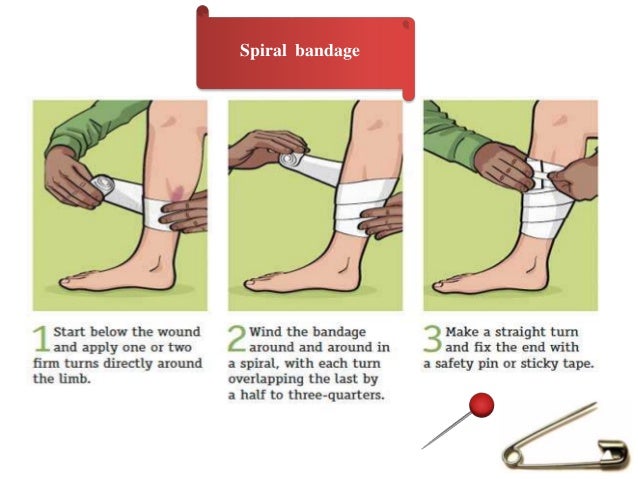 Spiral bandage

1 Start below the wound and apply one or two firm turns directly around the limb.

2 Wind the bandage around and around in a spiral, with each turn overlapping the last by a half to three-quarters.

3 Make a straight turn and fix the end with a safety pin or sticky tape.