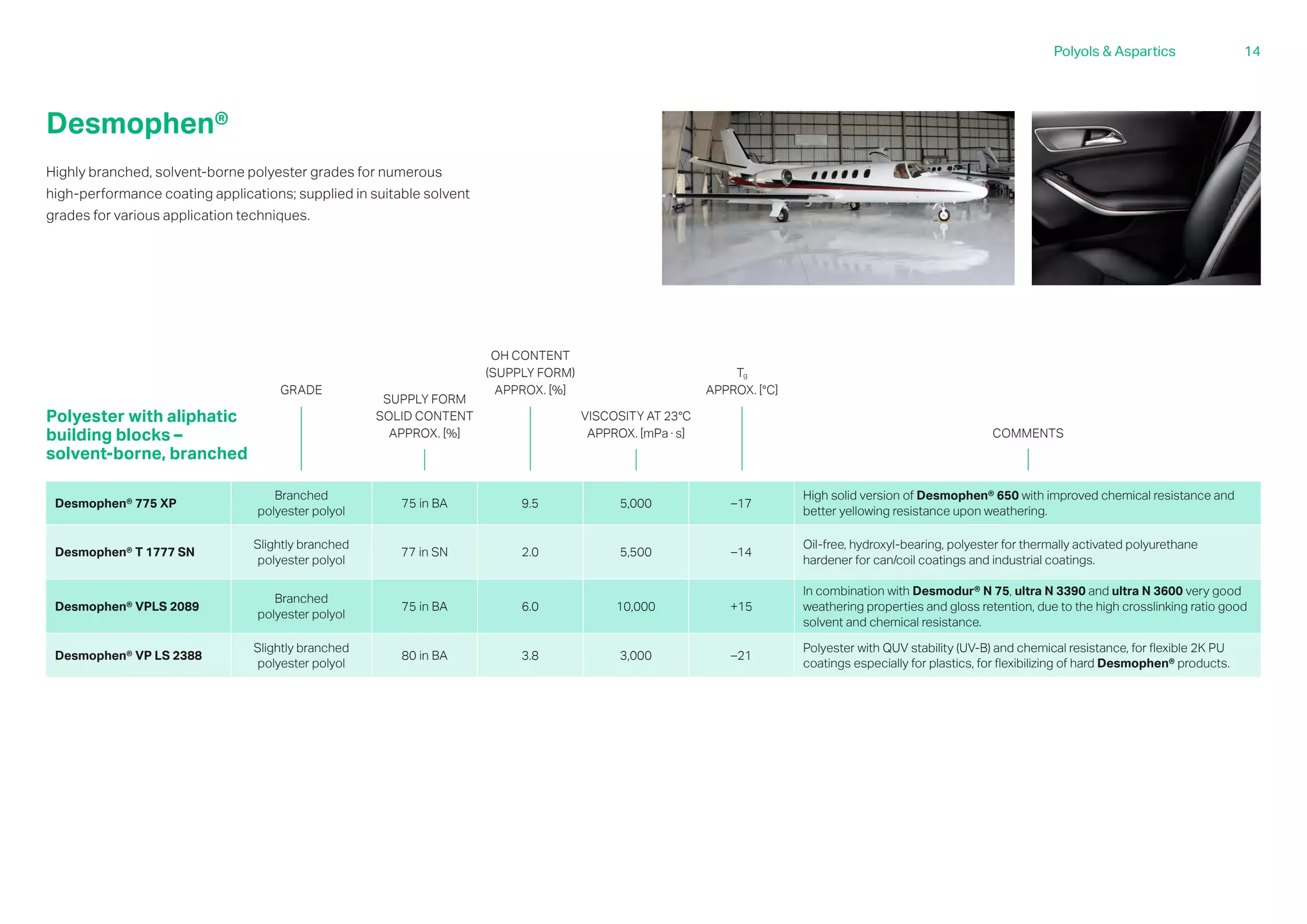 Polyols & Aspartics 14

Desmophen®

Highly branched, solvent-borne polyester grades for numerous high-performance coating applications; supplied in suitable solvent grades for various application techniques.

| Polyester with aliphatic building blocks – solvent-borne, branched | GRADE | SUPPLY FORM SOLID CONTENT APPROX. [%] | OH CONTENT (SUPPLY FORM) APPROX. [%] | VISCOSITY AT 23°C APPROX. [mPa · s] | $T_g$ APPROX. [°C] | COMMENTS |
|---|---|---|---|---|---|---|
| Desmophen® 775 XP | Branched polyester polyol | 75 in BA | 9.5 | 5,000 | –17 | High solid version of Desmophen® 650 with improved chemical resistance and better yellowing resistance upon weathering. |
| Desmophen® T 1777 SN | Slightly branched polyester polyol | 77 in SN | 2.0 | 5,500 | –14 | Oil-free, hydroxyl-bearing, polyester for thermally activated polyurethane hardener for can/coil coatings and industrial coatings. |
| Desmophen® VPLS 2089 | Branched polyester polyol | 75 in BA | 6.0 | 10,000 | +15 | In combination with Desmodur® N 75, ultra N 3390 and ultra N 3600 very good weathering properties and gloss retention, due to the high crosslinking ratio good solvent and chemical resistance. |
| Desmophen® VP LS 2388 | Slightly branched polyester polyol | 80 in BA | 3.8 | 3,000 | –21 | Polyester with QUV stability (UV-B) and chemical resistance, for flexible 2K PU coatings especially for plastics, for flexibilizing of hard Desmophen® products. |