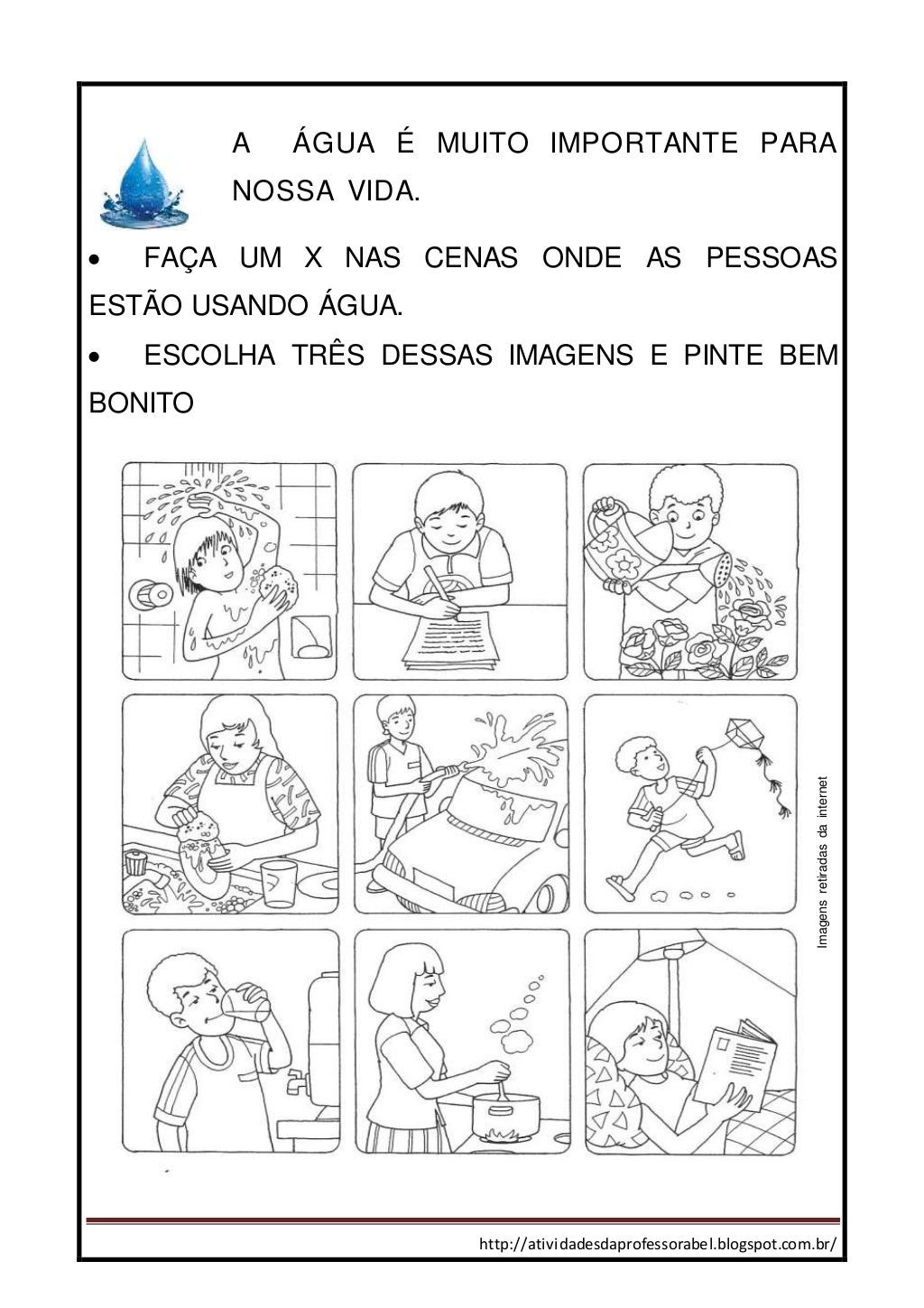 A ÁGUA É MUITO IMPORTANTE PARA NOSSA VIDA.

• FAÇA UM X NAS CENAS ONDE AS PESSOAS ESTÃO USANDO ÁGUA.

• ESCOLHA TRÊS DESSAS IMAGENS E PINTE BEM BONITO

Imagens retiradas da internet

http://atividadesdaprofessorabel.blogspot.com.br/