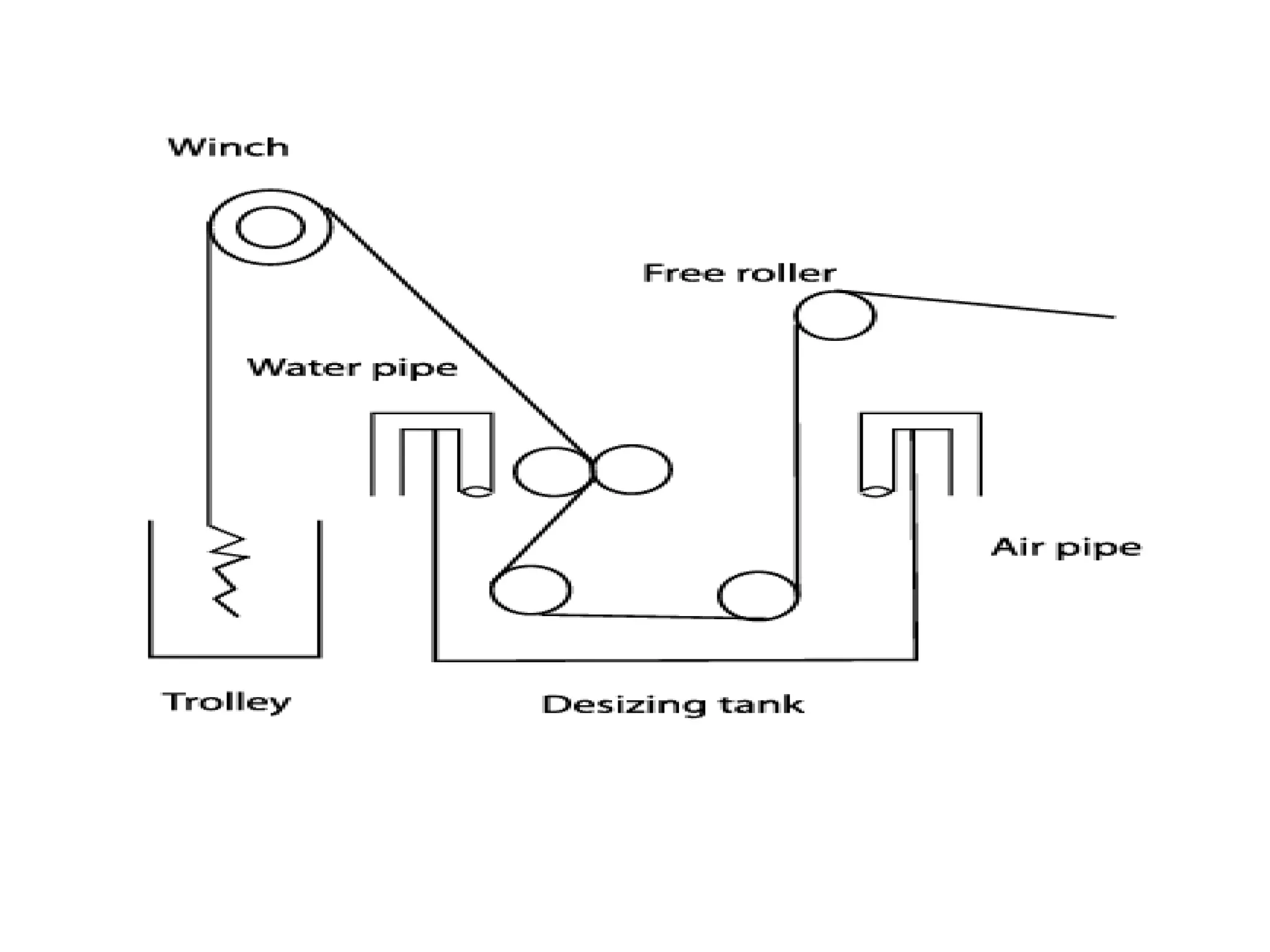 Winch

Free roller

Water pipe

Air pipe

Trolley

Desizing tank