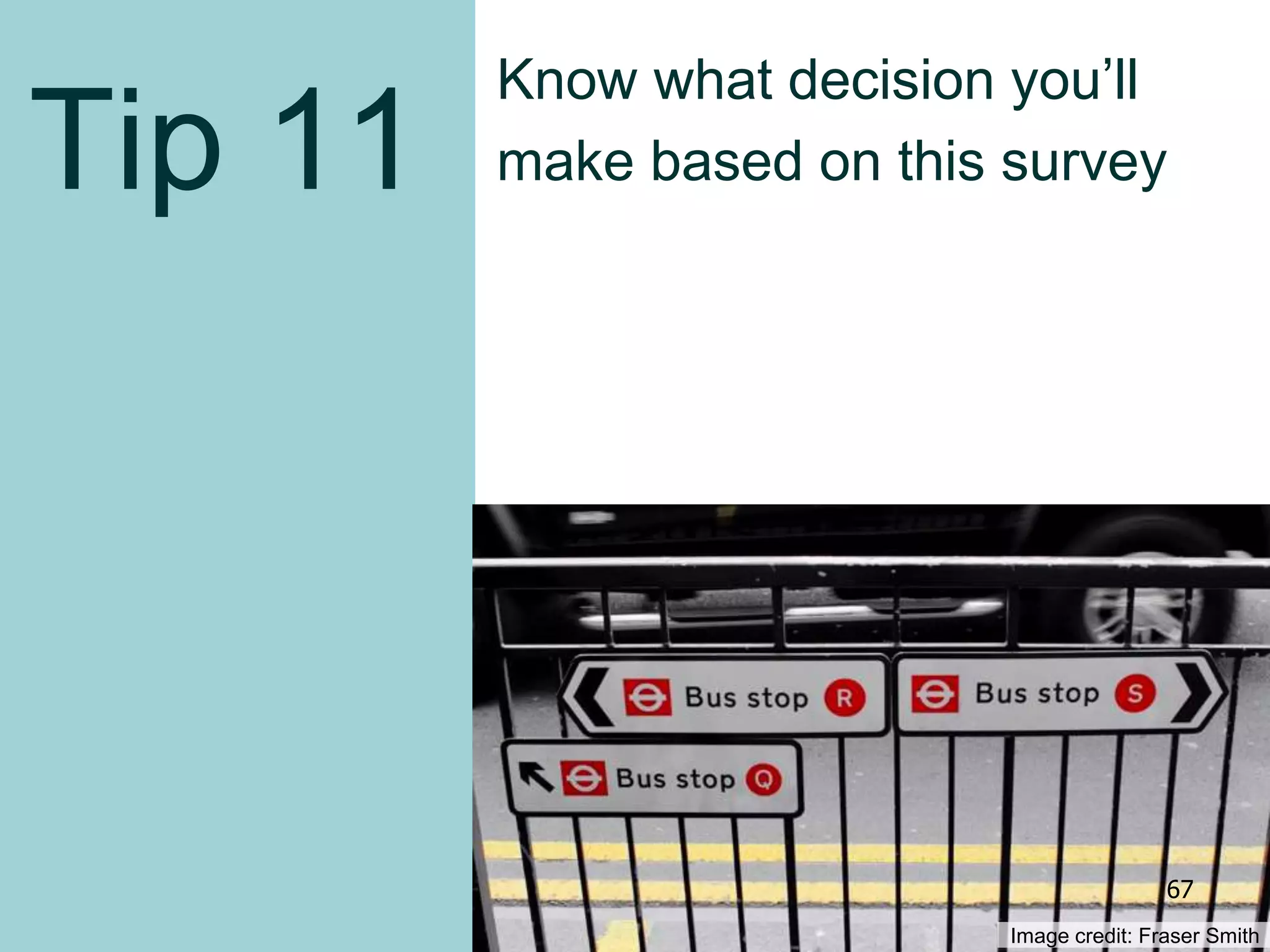 Tip 11

Know what decision you'll make based on this survey

Bus stop R

Bus stop S

Bus stop Q

67

Image credit: Fraser Smith