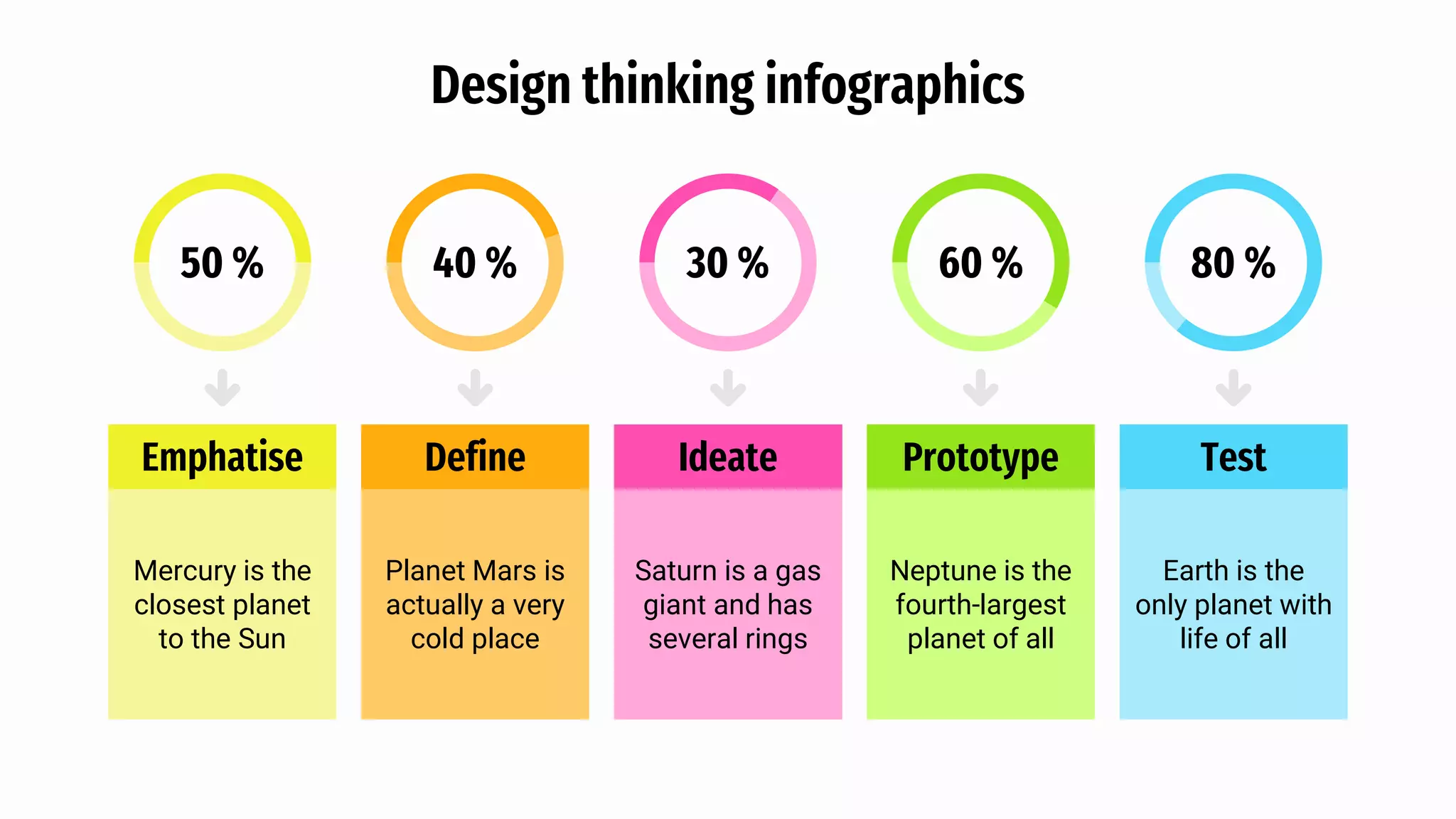 Design thinking infographics

50 %

Emphatise

Mercury is the closest planet to the Sun

40 %

Define

Planet Mars is actually a very cold place

30 %

Ideate

Saturn is a gas giant and has several rings

60 %

Prototype

Neptune is the fourth-largest planet of all

80 %

Test

Earth is the only planet with life of all