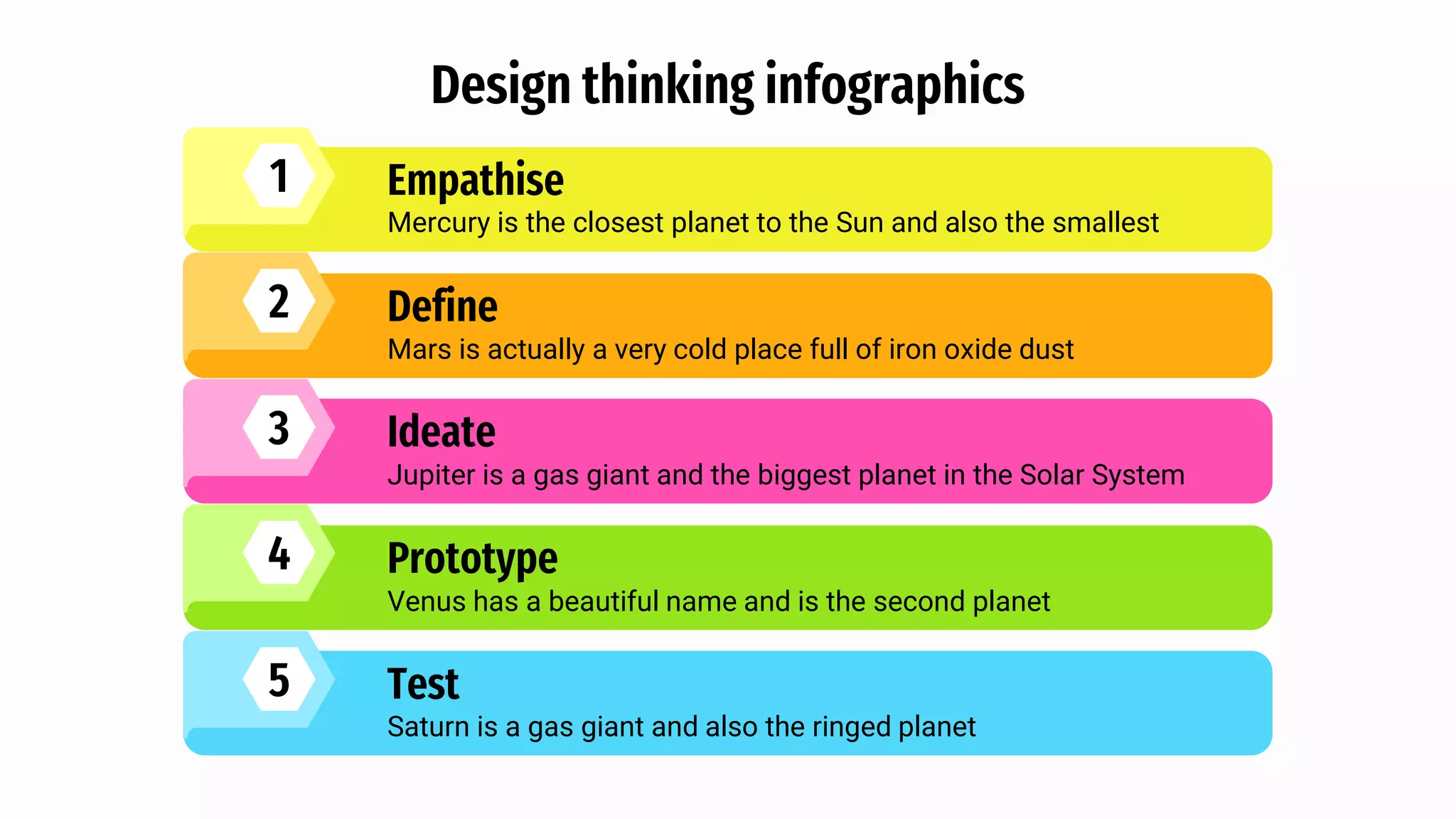 Design thinking infographics

1
Empathise
Mercury is the closest planet to the Sun and also the smallest

2
Define
Mars is actually a very cold place full of iron oxide dust

3
Ideate
Jupiter is a gas giant and the biggest planet in the Solar System

4
Prototype
Venus has a beautiful name and is the second planet

5
Test
Saturn is a gas giant and also the ringed planet