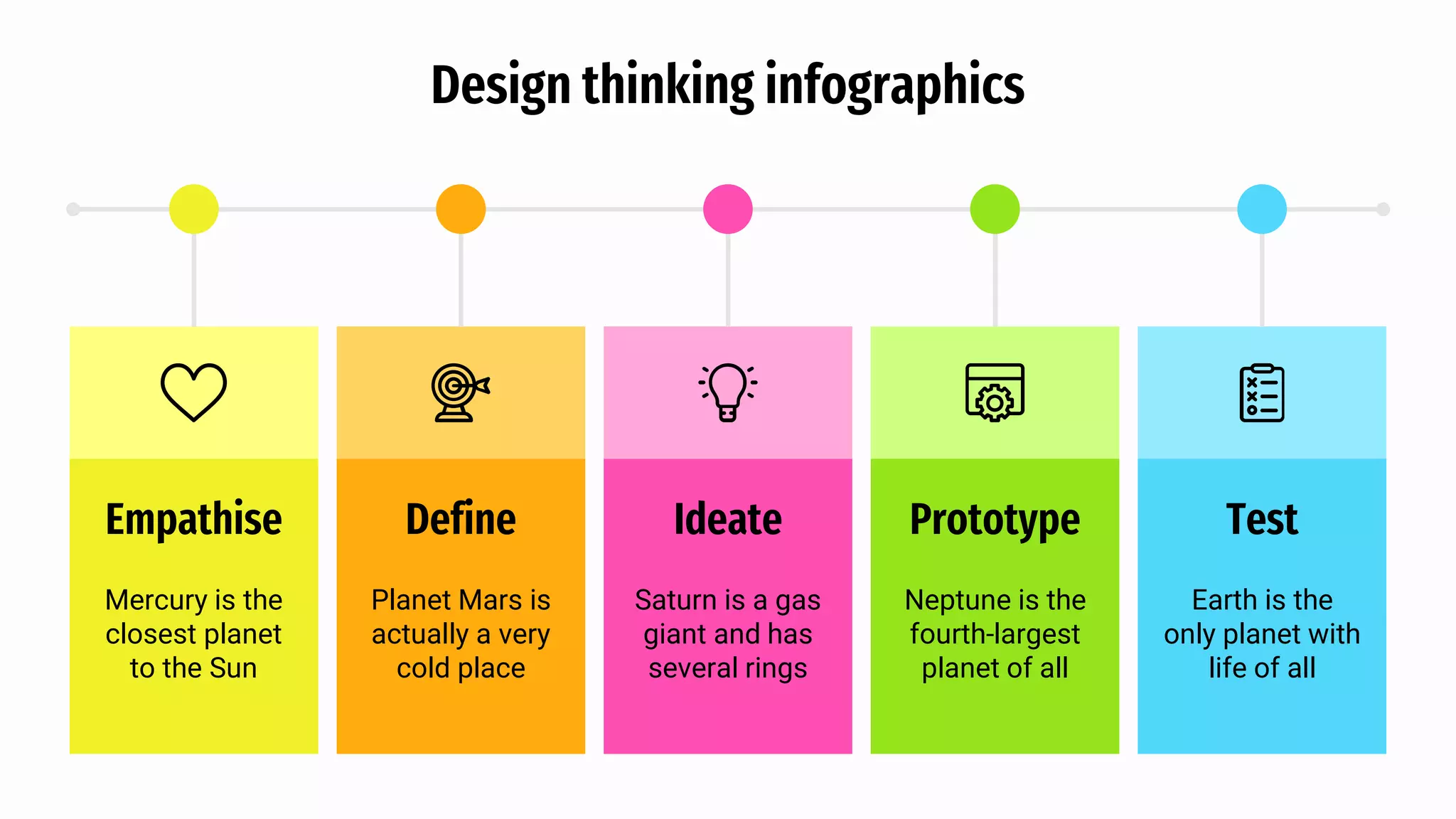 Design thinking infographics

Empathise

Mercury is the closest planet to the Sun

Define

Planet Mars is actually a very cold place

Ideate

Saturn is a gas giant and has several rings

Prototype

Neptune is the fourth-largest planet of all

Test

Earth is the only planet with life of all