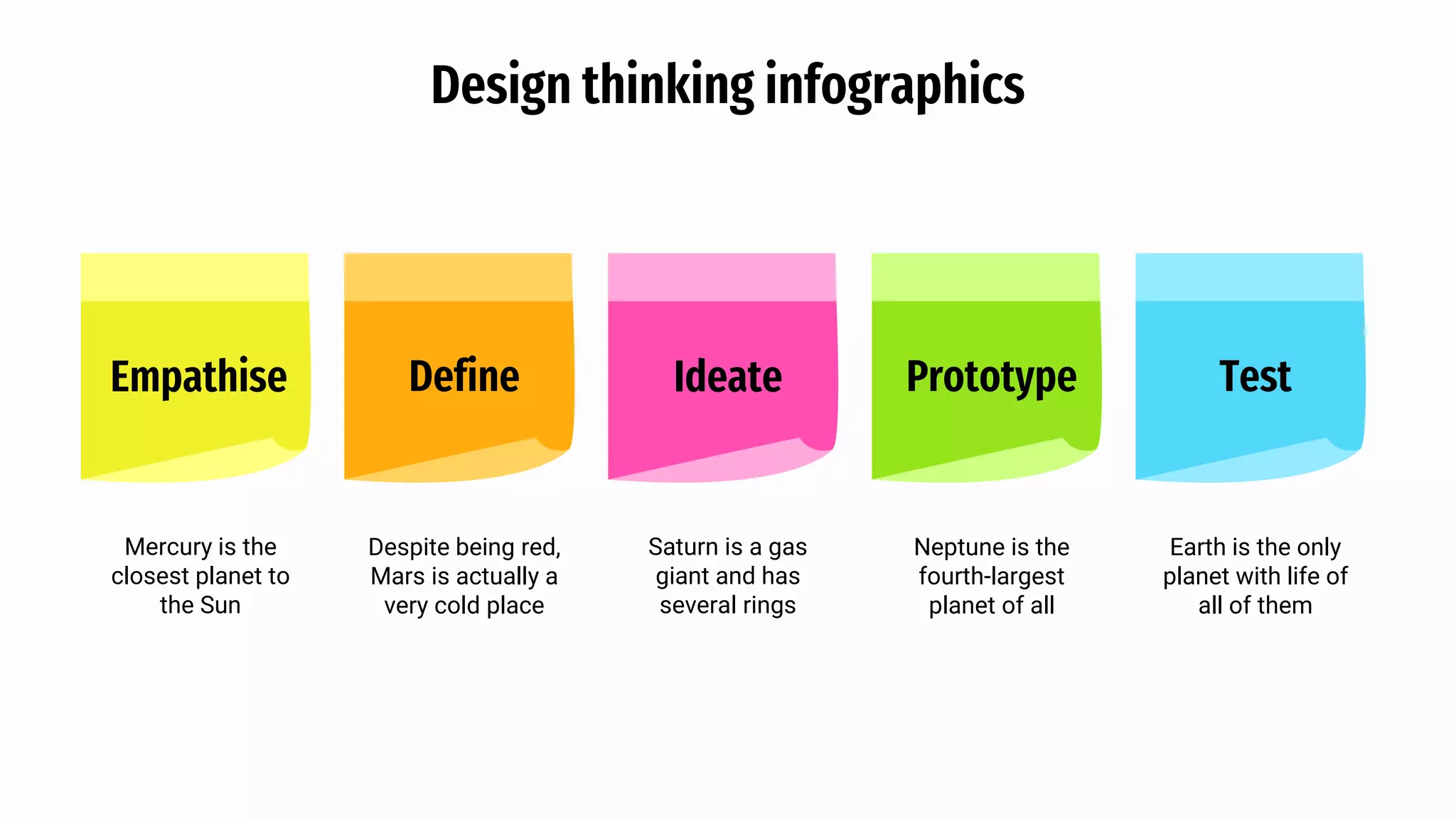 Design thinking infographics

Empathise

Mercury is the closest planet to the Sun

Define

Despite being red, Mars is actually a very cold place

Ideate

Saturn is a gas giant and has several rings

Prototype

Neptune is the fourth-largest planet of all

Test

Earth is the only planet with life of all of them