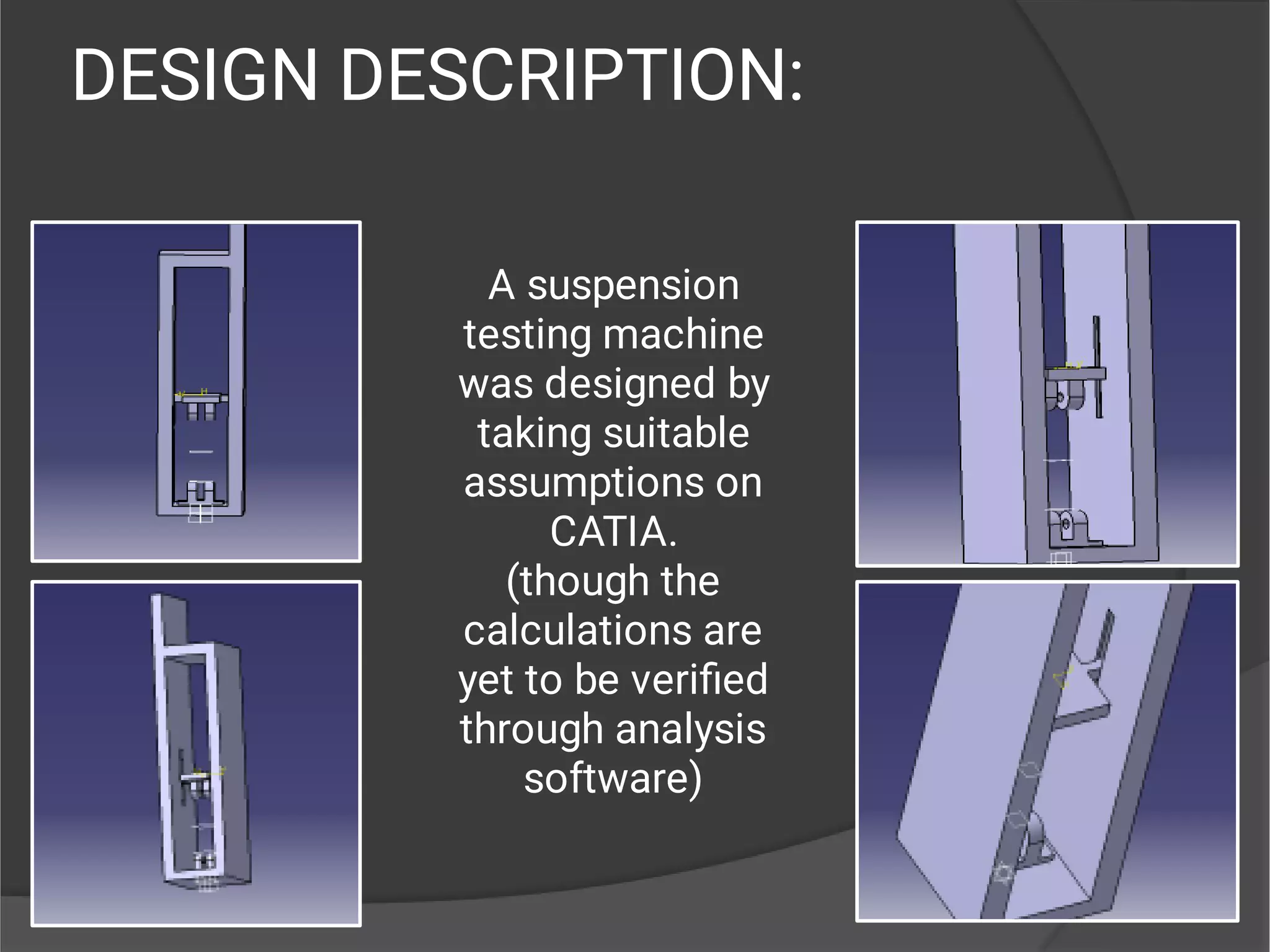 DESIGN DESCRIPTION:

A suspension testing machine was designed by taking suitable assumptions on CATIA.
(though the calculations are yet to be verified through analysis software)