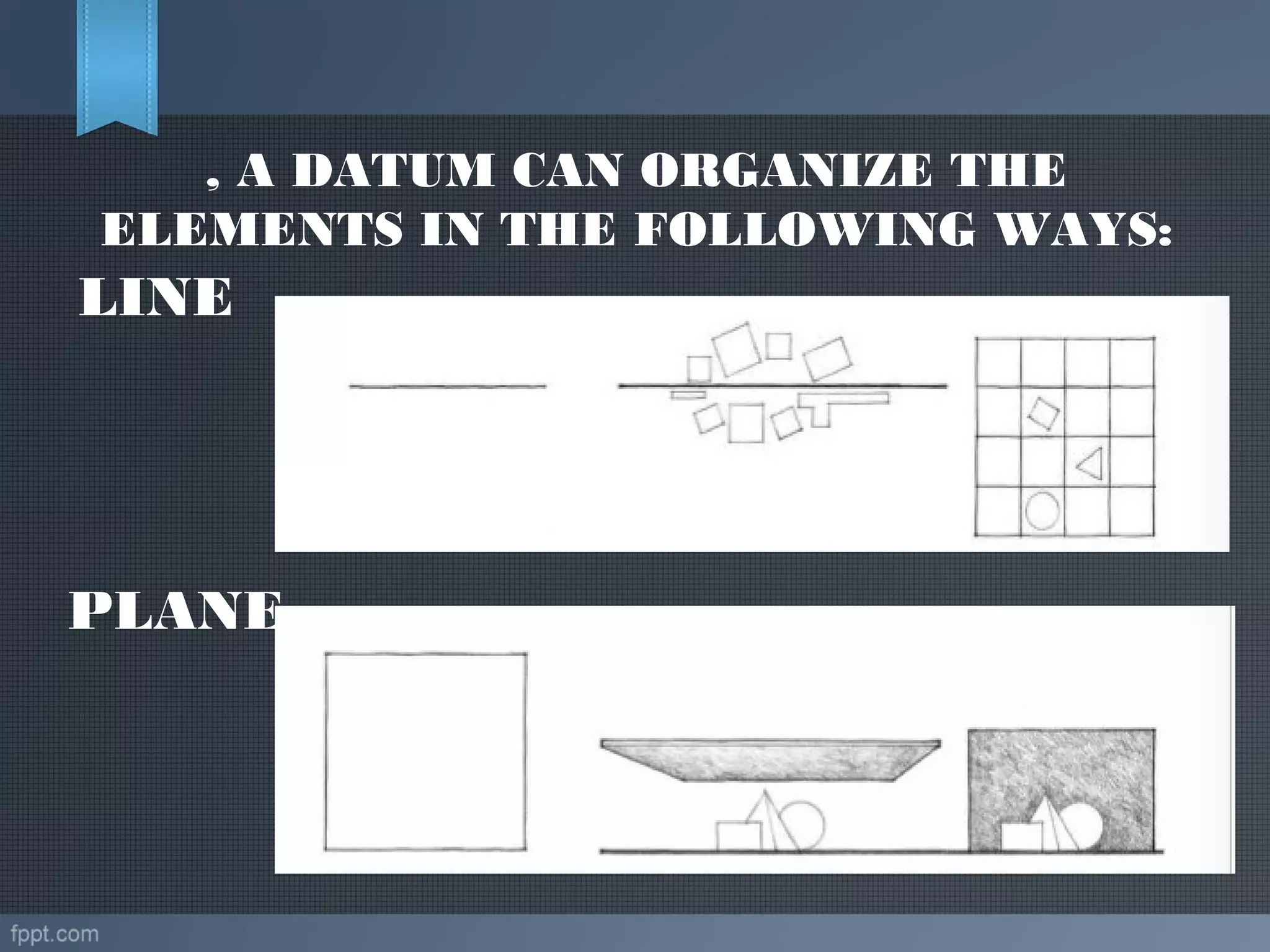 , A DATUM CAN ORGANIZE THE ELEMENTS IN THE FOLLOWING WAYS:

LINE

PLANE

fppt.com