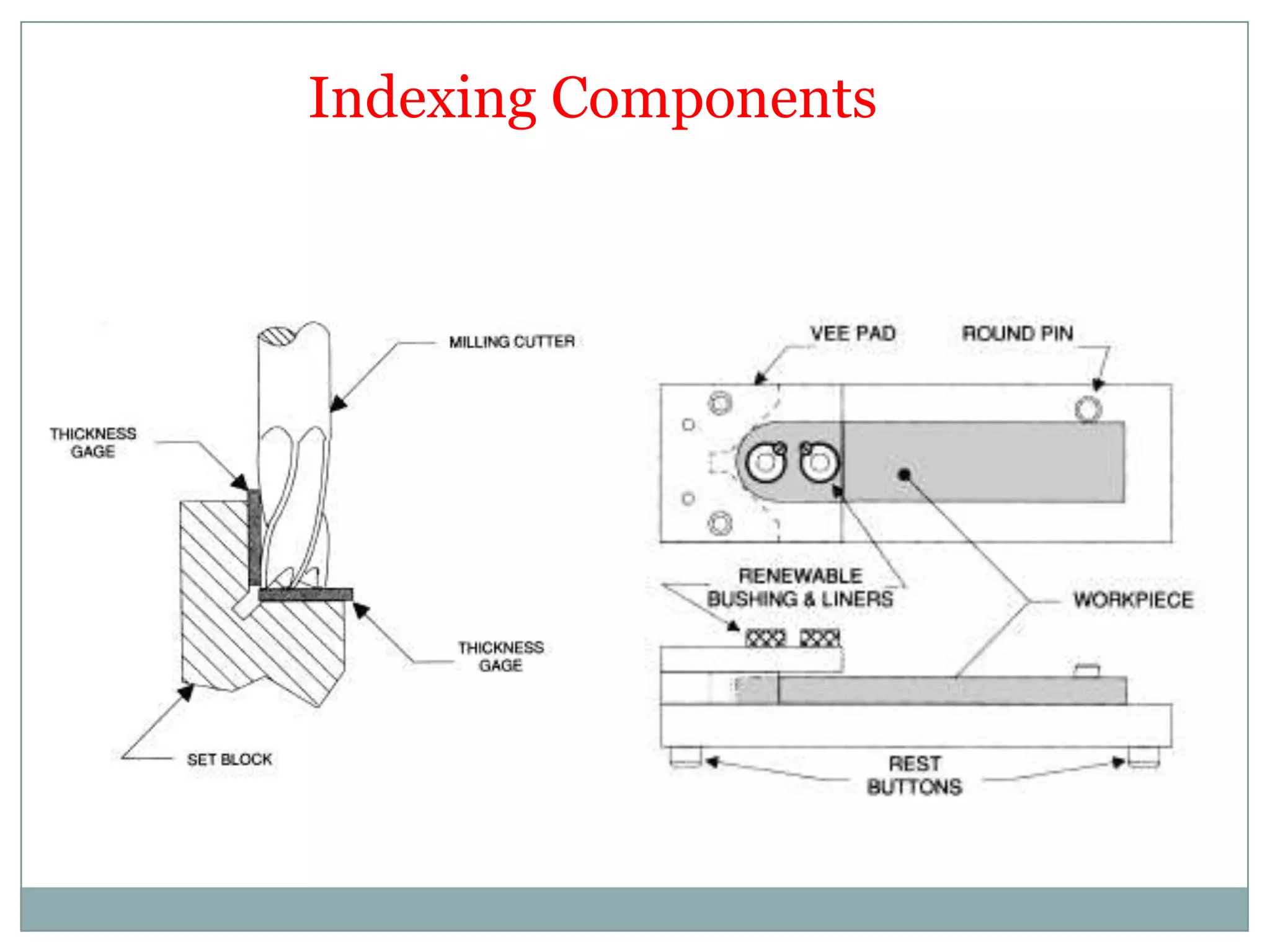 Indexing Components

MILLING CUTTER

THICKNESS GAGE

THICKNESS GAGE

SET BLOCK

VEE PAD

ROUND PIN

RENEWABLE BUSHING & LINERS

WORKPIECE

REST BUTTONS