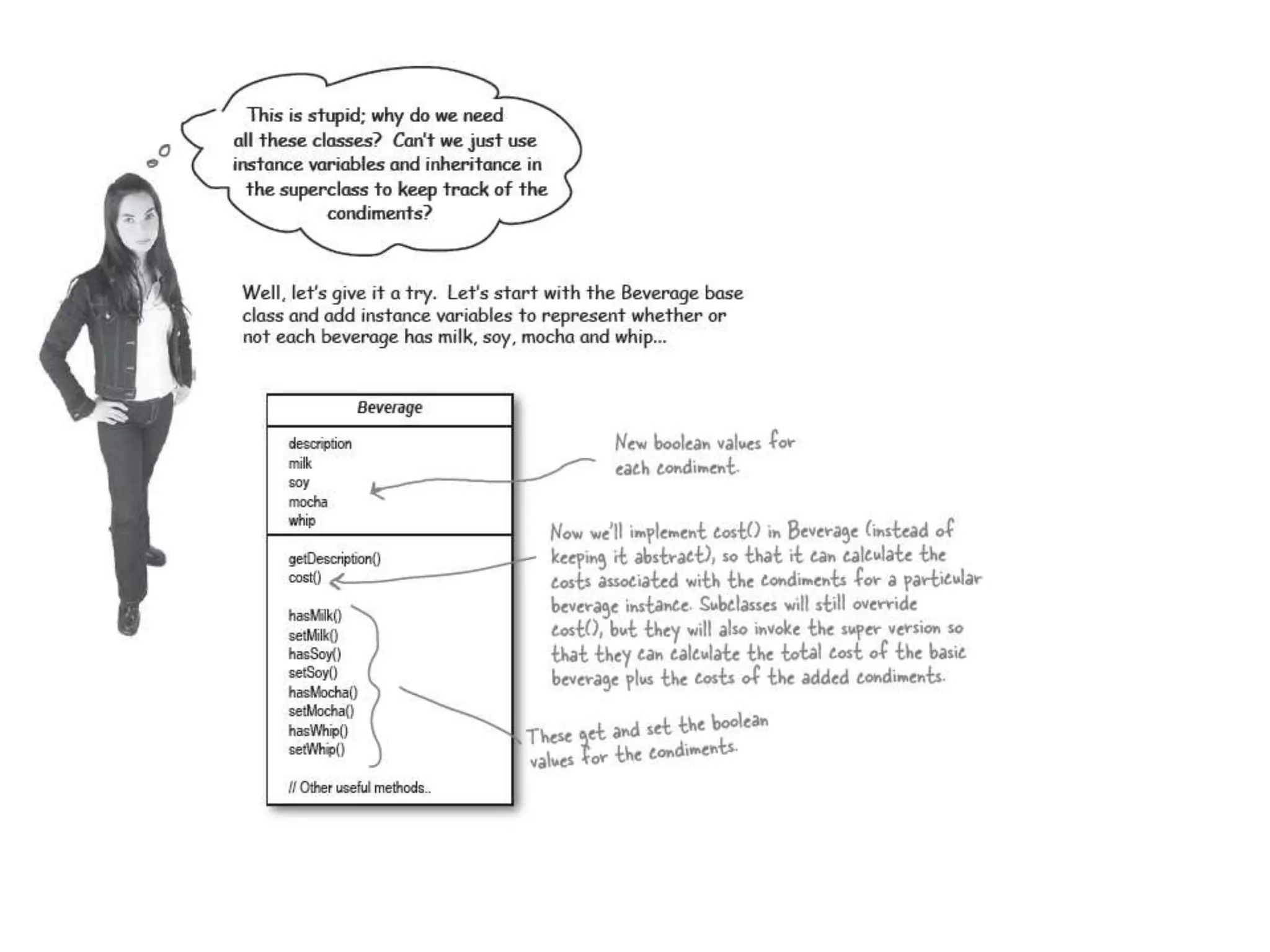 This is stupid; why do we need all these classes? Can't we just use instance variables and inheritance in the superclass to keep track of the condiments?

Well, let's give it a try. Let's start with the Beverage base class and add instance variables to represent whether or not each beverage has milk, soy, mocha and whip...

Beverage

description
milk
soy
mocha
whip

getDescription()
cost()

hasMilk()
setMilk()
hasSoy()
setSoy()
hasMocha()
setMocha()
hasWhip()
setWhip()

// Other useful methods..

New boolean values for each condiment.

Now we'll implement cost() in Beverage (instead of keeping it abstract), so that it can calculate the costs associated with the condiments for a particular beverage instance. Subclasses will still override cost(), but they will also invoke the super version so that they can calculate the total cost of the basic beverage plus the costs of the added condiments.

These get and set the boolean values for the condiments.