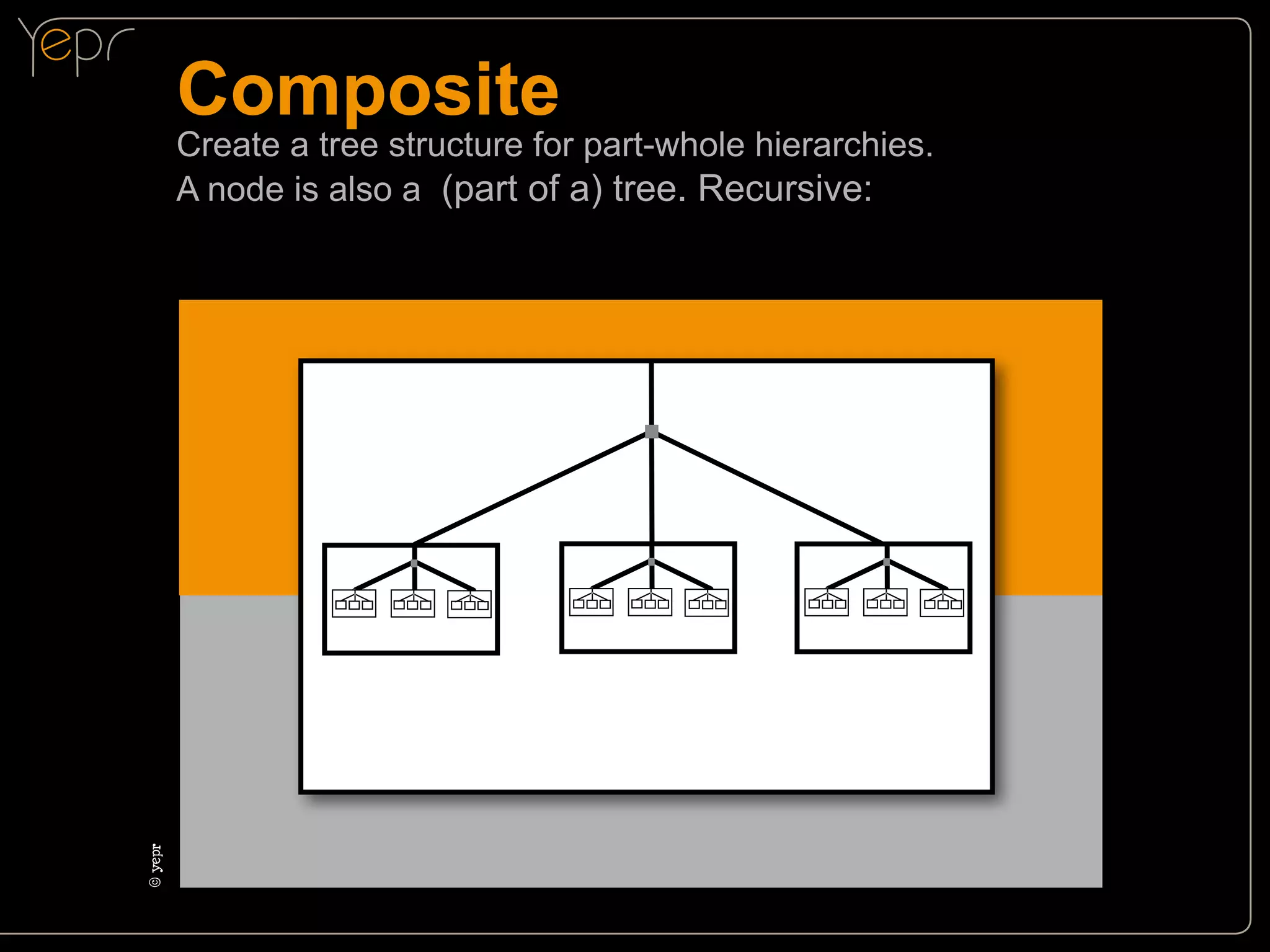 Yepr

Composite

Create a tree structure for part-whole hierarchies. A node is also a (part of a) tree. Recursive:

© yepr