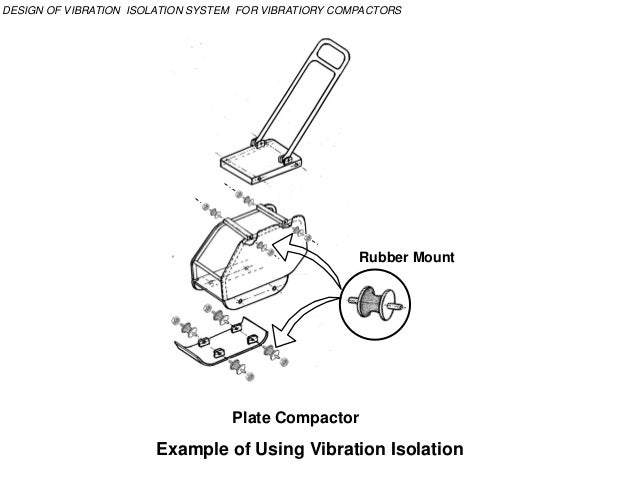 DESIGN OF VIBRATION ISOLATION SYSTEM FOR VIBRATIORY COMPACTORS

Rubber Mount

Plate Compactor

Example of Using Vibration Isolation