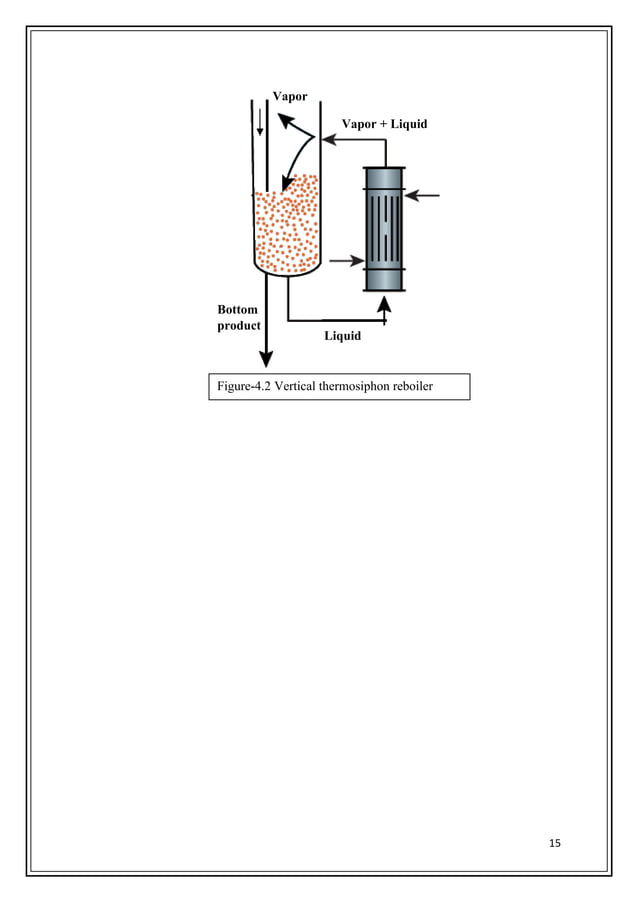 Vapor

Vapor + Liquid

Bottom product

Liquid

Figure-4.2 Vertical thermosiphon reboiler

15