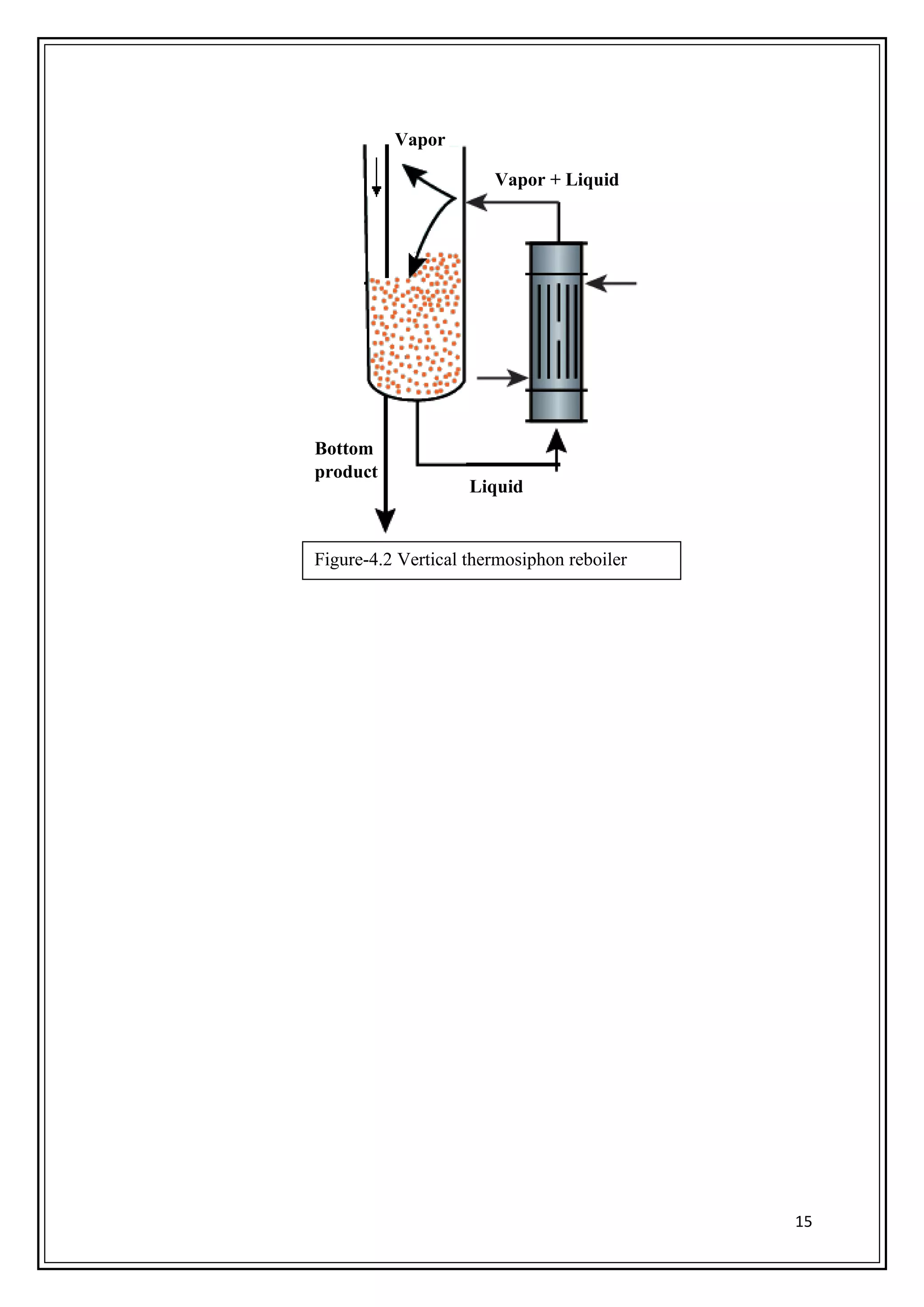 Vapor

Vapor + Liquid

Bottom product

Liquid

Figure-4.2 Vertical thermosiphon reboiler

15