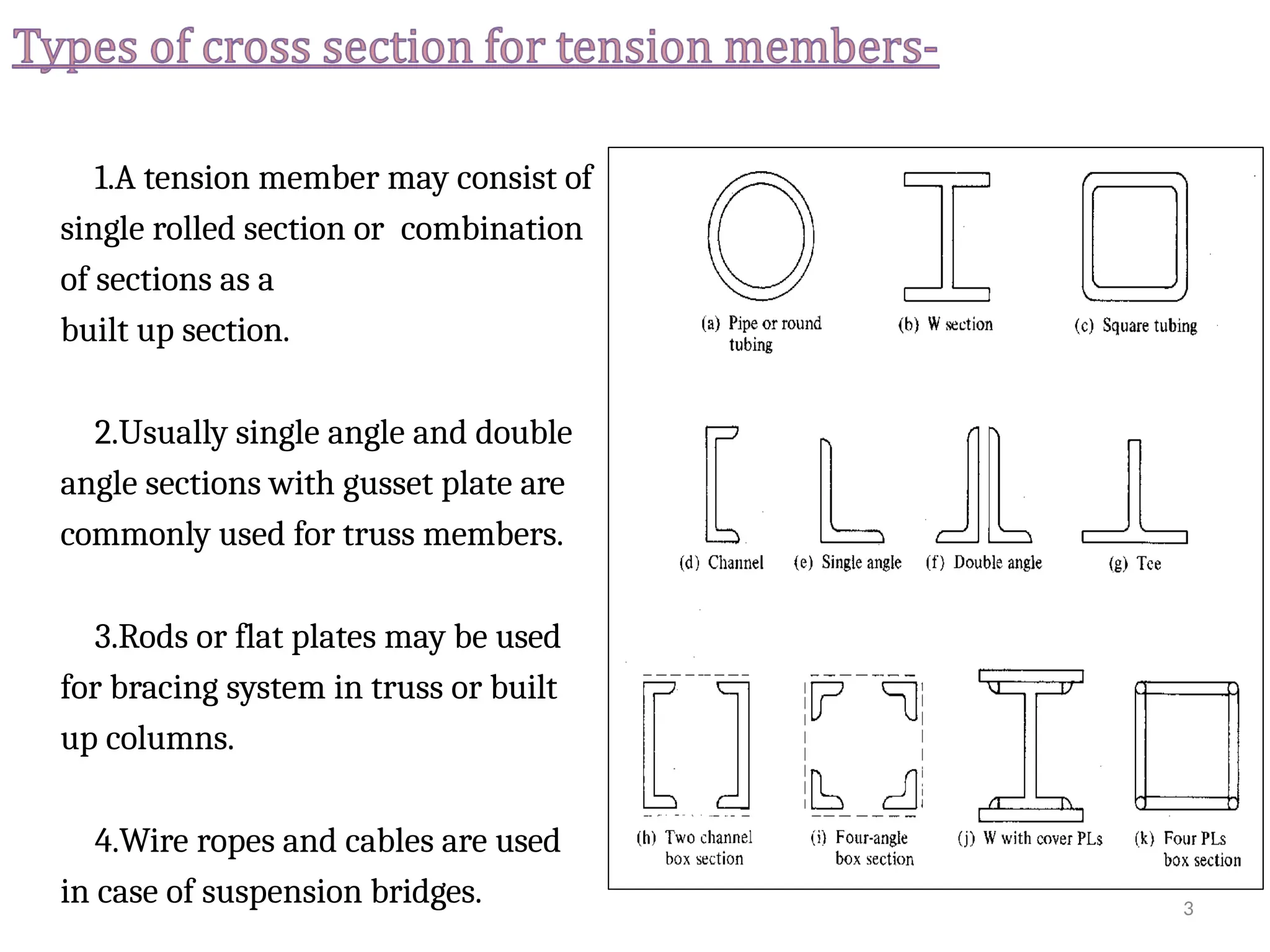 Types of cross section for tension members-

1.A tension member may consist of single rolled section or combination of sections as a built up section.

2.Usually single angle and double angle sections with gusset plate are commonly used for truss members.

3.Rods or flat plates may be used for bracing system in truss or built up columns.

4.Wire ropes and cables are used in case of suspension bridges.

(a) Pipe or round tubing
(b) W section
(c) Square tubing
(d) Channel
(e) Single angle
(f) Double angle
(g) Tee
(h) Two channel box section
(i) Four-angle box section
(j) W with cover PLs
(k) Four PLs box section

3