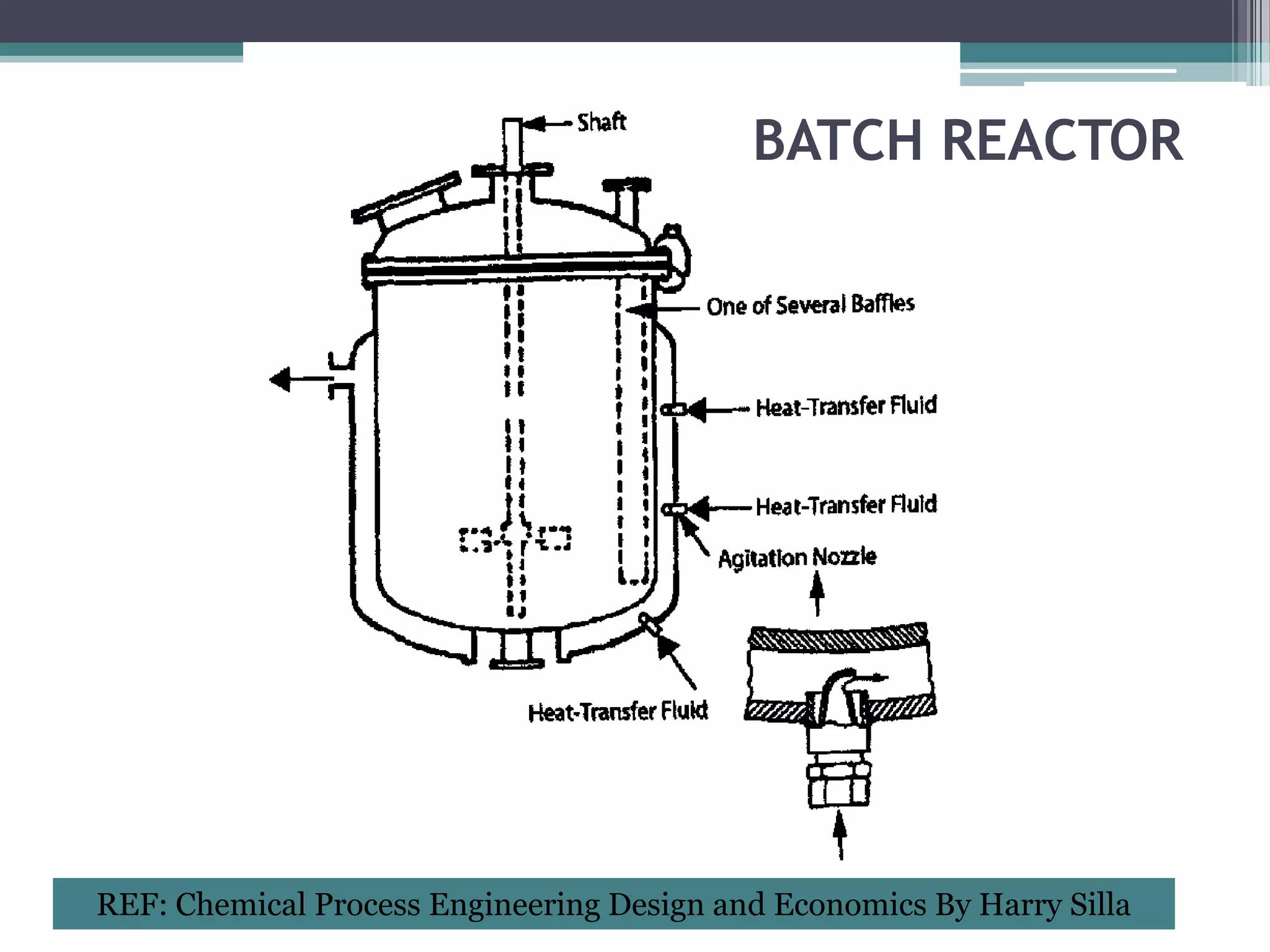 BATCH REACTOR

Shaft

One of Several Baffles

Heat-Transfer Fluid

Heat-Transfer Fluid

Agitation Nozzle

Heat-Transfer Fluid

REF: Chemical Process Engineering Design and Economics By Harry Silla