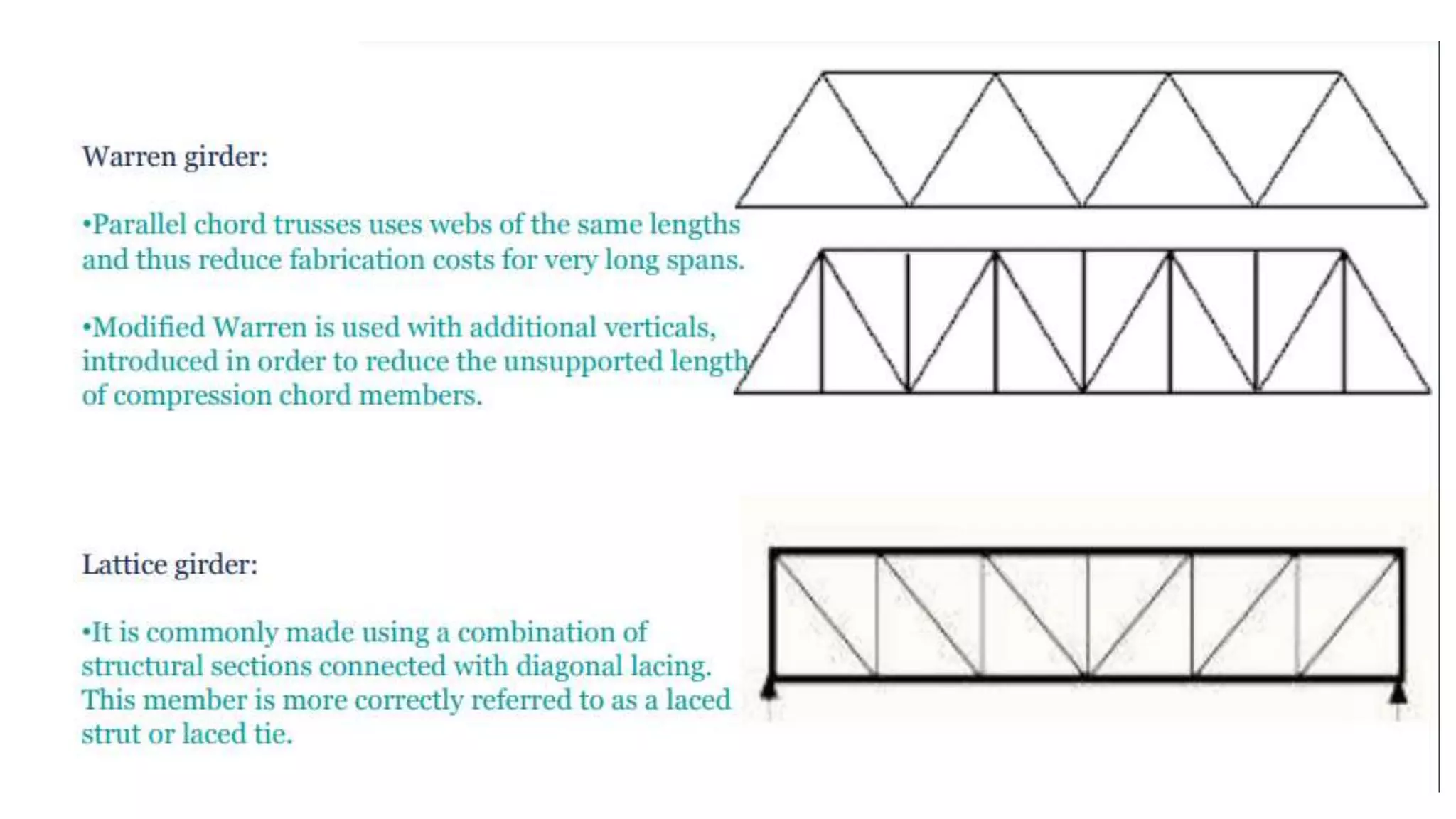 Warren girder:

•Parallel chord trusses uses webs of the same lengths and thus reduce fabrication costs for very long spans.

•Modified Warren is used with additional verticals, introduced in order to reduce the unsupported length of compression chord members.

Lattice girder:

•It is commonly made using a combination of structural sections connected with diagonal lacing. This member is more correctly referred to as a laced strut or laced tie.