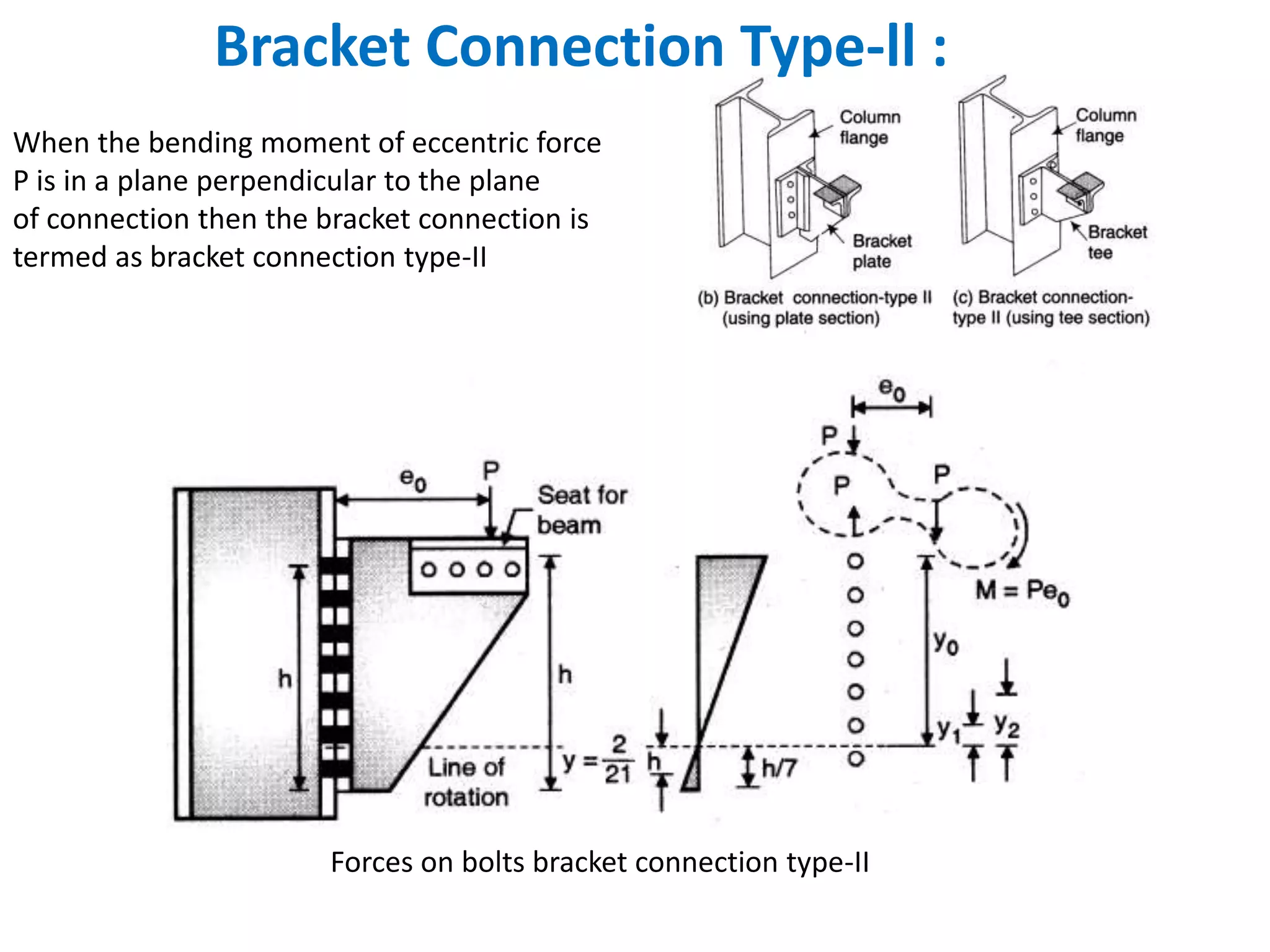 Bracket Connection Type-II :

When the bending moment of eccentric force P is in a plane perpendicular to the plane of connection then the bracket connection is termed as bracket connection type-II

Column flange

Bracket plate

(b) Bracket connection-type II (using plate section)

Column flange

Bracket tee

(c) Bracket connection-type II (using tee section)

$e_0$

P

Seat for beam

h

h

Line of rotation

$y = \frac{2}{21}h$

h/7

$e_0$

P

P

P

$M = Pe_0$

$y_0$

$y_1$

$y_2$

Forces on bolts bracket connection type-II