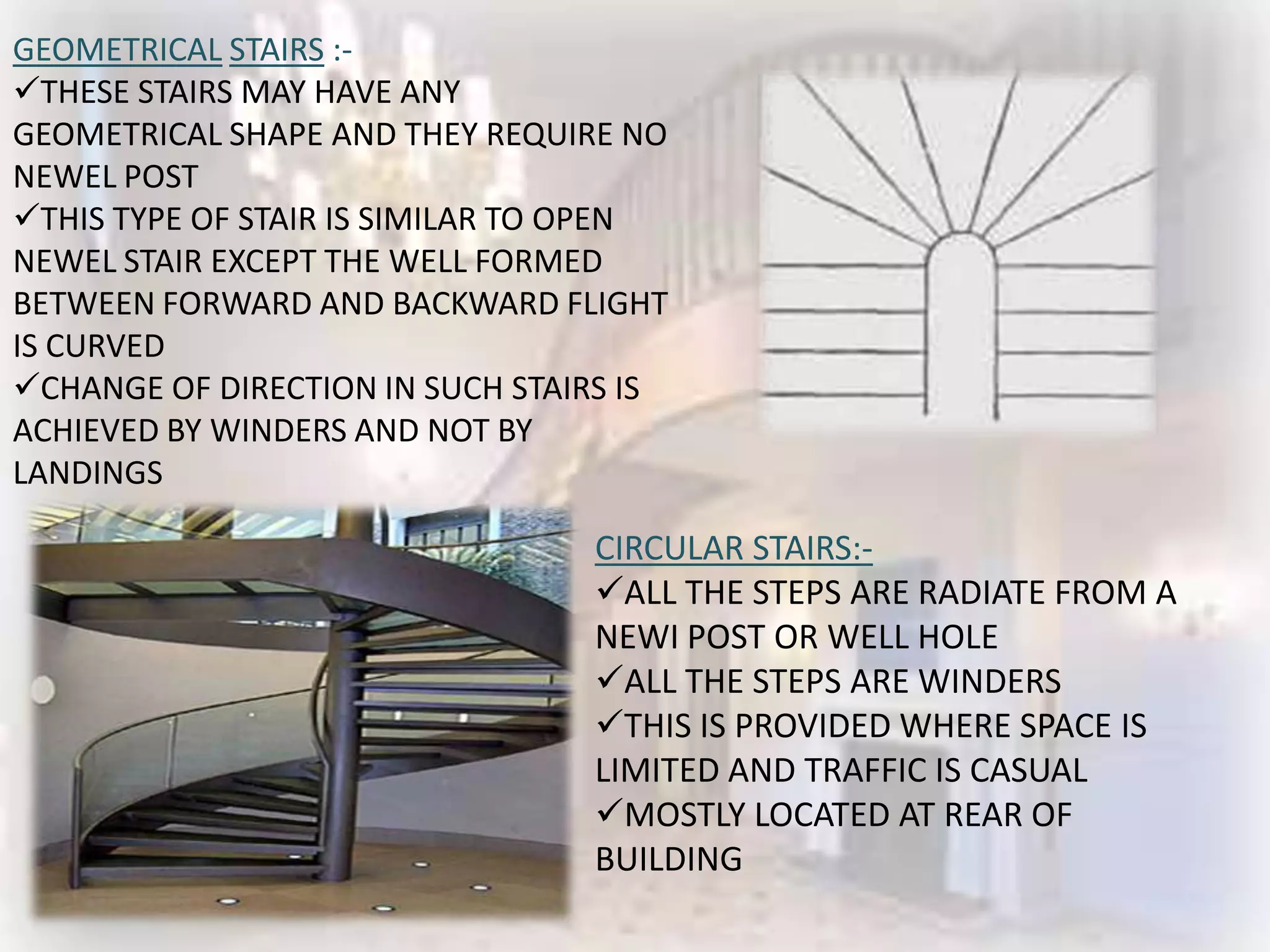 GEOMETRICAL STAIRS :-
✓THESE STAIRS MAY HAVE ANY GEOMETRICAL SHAPE AND THEY REQUIRE NO NEWEL POST
✓THIS TYPE OF STAIR IS SIMILAR TO OPEN NEWEL STAIR EXCEPT THE WELL FORMED BETWEEN FORWARD AND BACKWARD FLIGHT IS CURVED
✓CHANGE OF DIRECTION IN SUCH STAIRS IS ACHIEVED BY WINDERS AND NOT BY LANDINGS

CIRCULAR STAIRS:-
✓ALL THE STEPS ARE RADIATE FROM A NEWI POST OR WELL HOLE
✓ALL THE STEPS ARE WINDERS
✓THIS IS PROVIDED WHERE SPACE IS LIMITED AND TRAFFIC IS CASUAL
✓MOSTLY LOCATED AT REAR OF BUILDING