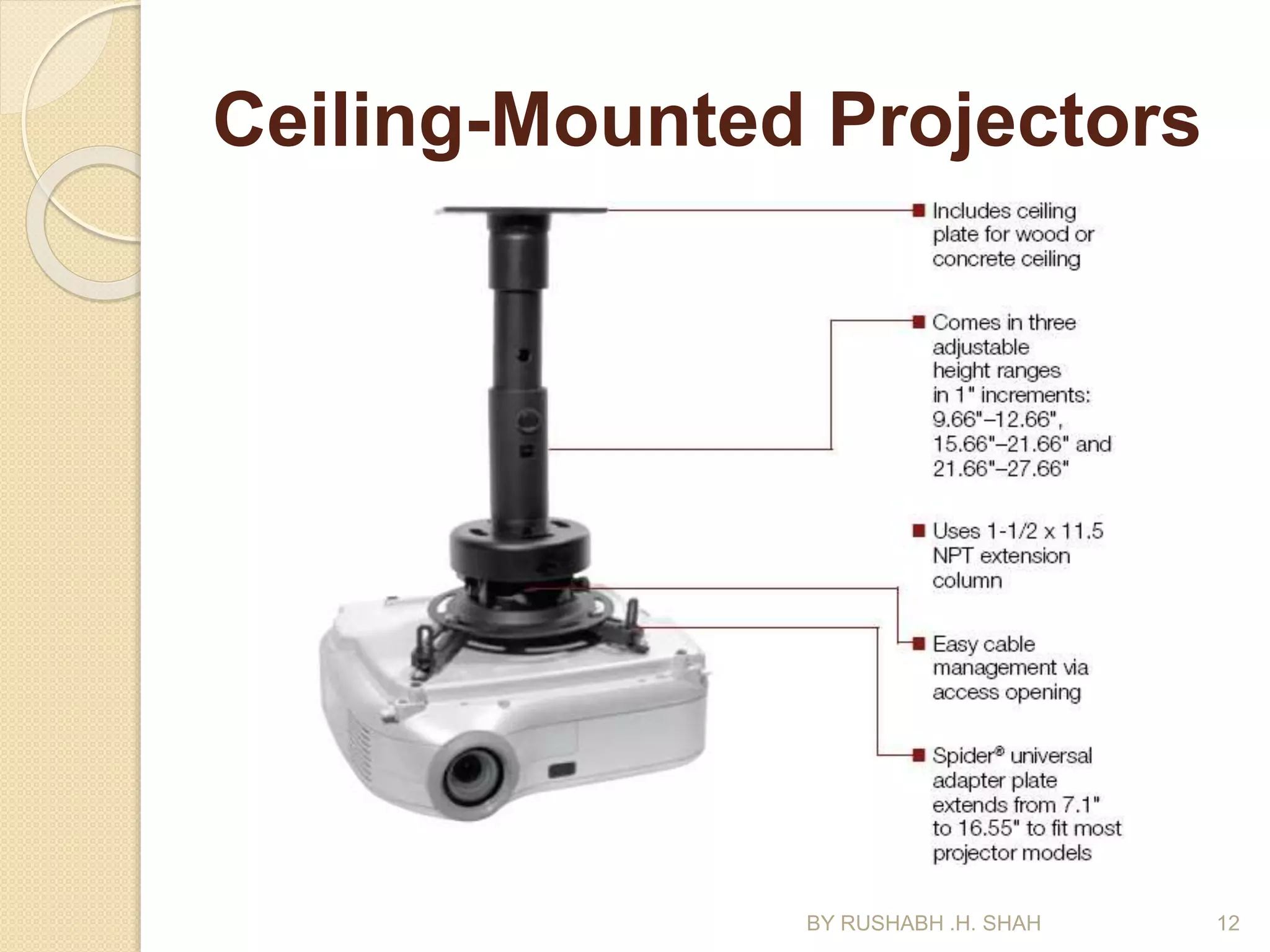 Ceiling-Mounted Projectors

Includes ceiling plate for wood or concrete ceiling

Comes in three adjustable height ranges in 1" increments: 9.66"–12.66", 15.66"–21.66" and 21.66"–27.66"

Uses 1-1/2 x 11.5 NPT extension column

Easy cable management via access opening

Spider® universal adapter plate extends from 7.1" to 16.55" to fit most projector models

BY RUSHABH .H. SHAH

12