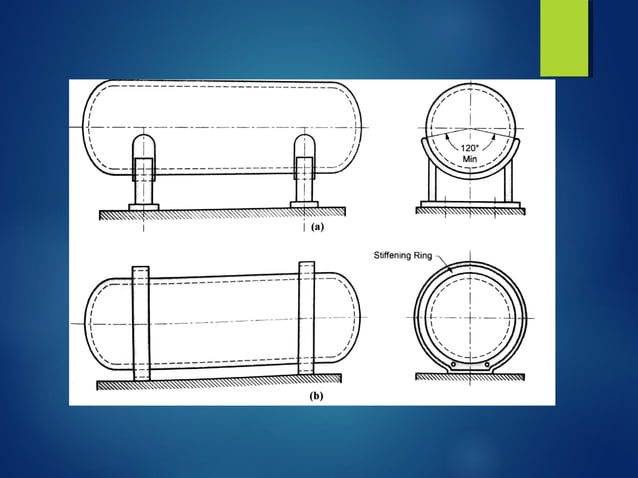 120°
Min

(a)

Stiffening Ring

(b)