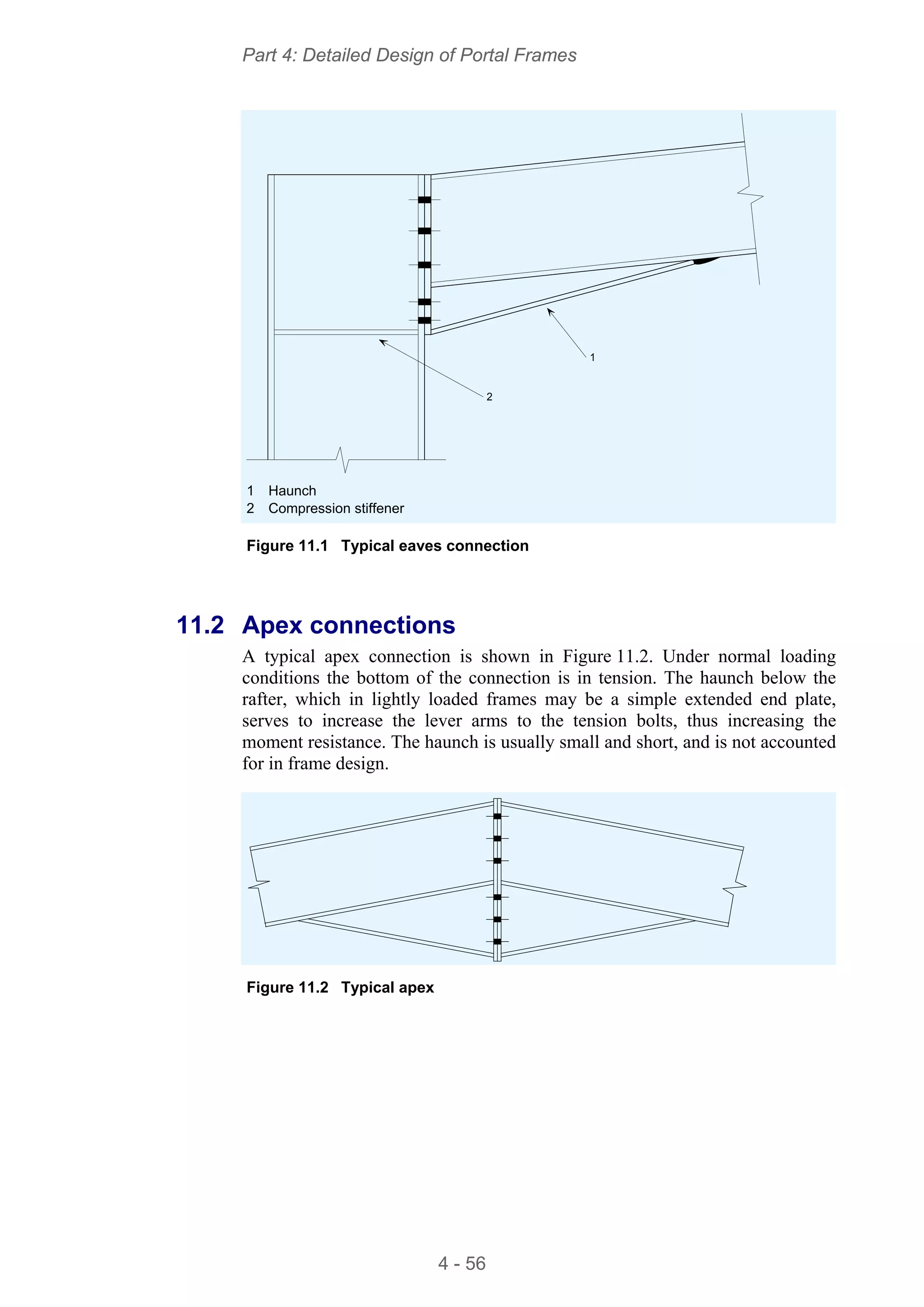 Part 4: Detailed Design of Portal Frames

1

2

1 Haunch
2 Compression stiffener

Figure 11.1 Typical eaves connection

11.2 Apex connections

A typical apex connection is shown in Figure 11.2. Under normal loading conditions the bottom of the connection is in tension. The haunch below the rafter, which in lightly loaded frames may be a simple extended end plate, serves to increase the lever arms to the tension bolts, thus increasing the moment resistance. The haunch is usually small and short, and is not accounted for in frame design.

Figure 11.2 Typical apex

4 - 56