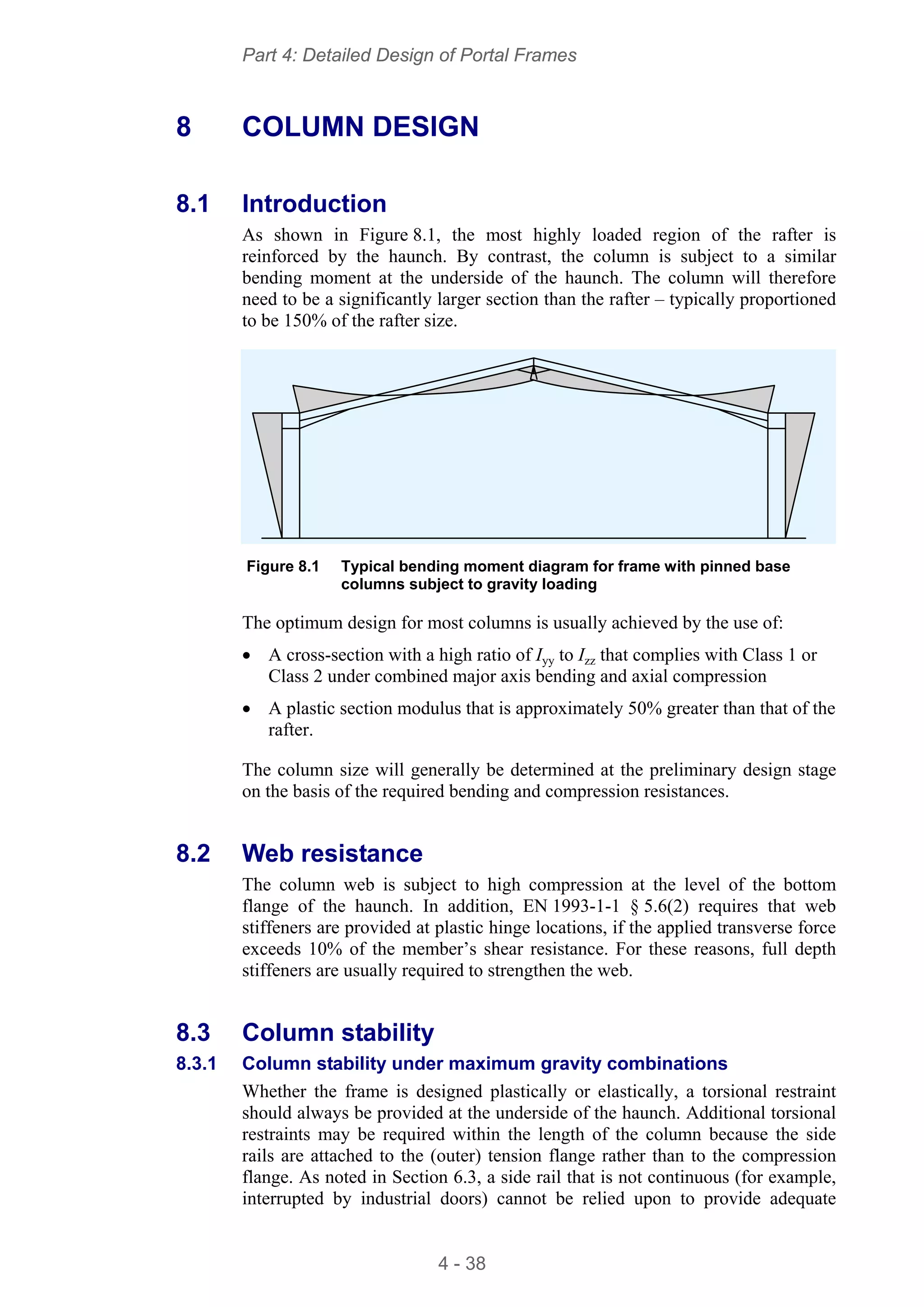 Part 4: Detailed Design of Portal Frames

8 COLUMN DESIGN

8.1 Introduction

As shown in Figure 8.1, the most highly loaded region of the rafter is reinforced by the haunch. By contrast, the column is subject to a similar bending moment at the underside of the haunch. The column will therefore need to be a significantly larger section than the rafter – typically proportioned to be 150% of the rafter size.

Figure 8.1 Typical bending moment diagram for frame with pinned base columns subject to gravity loading

The optimum design for most columns is usually achieved by the use of:

• A cross-section with a high ratio of $I_{yy}$ to $I_{zz}$ that complies with Class 1 or Class 2 under combined major axis bending and axial compression

• A plastic section modulus that is approximately 50% greater than that of the rafter.

The column size will generally be determined at the preliminary design stage on the basis of the required bending and compression resistances.

8.2 Web resistance

The column web is subject to high compression at the level of the bottom flange of the haunch. In addition, EN 1993-1-1 § 5.6(2) requires that web stiffeners are provided at plastic hinge locations, if the applied transverse force exceeds 10% of the member's shear resistance. For these reasons, full depth stiffeners are usually required to strengthen the web.

8.3 Column stability

8.3.1 Column stability under maximum gravity combinations

Whether the frame is designed plastically or elastically, a torsional restraint should always be provided at the underside of the haunch. Additional torsional restraints may be required within the length of the column because the side rails are attached to the (outer) tension flange rather than to the compression flange. As noted in Section 6.3, a side rail that is not continuous (for example, interrupted by industrial doors) cannot be relied upon to provide adequate

4 - 38