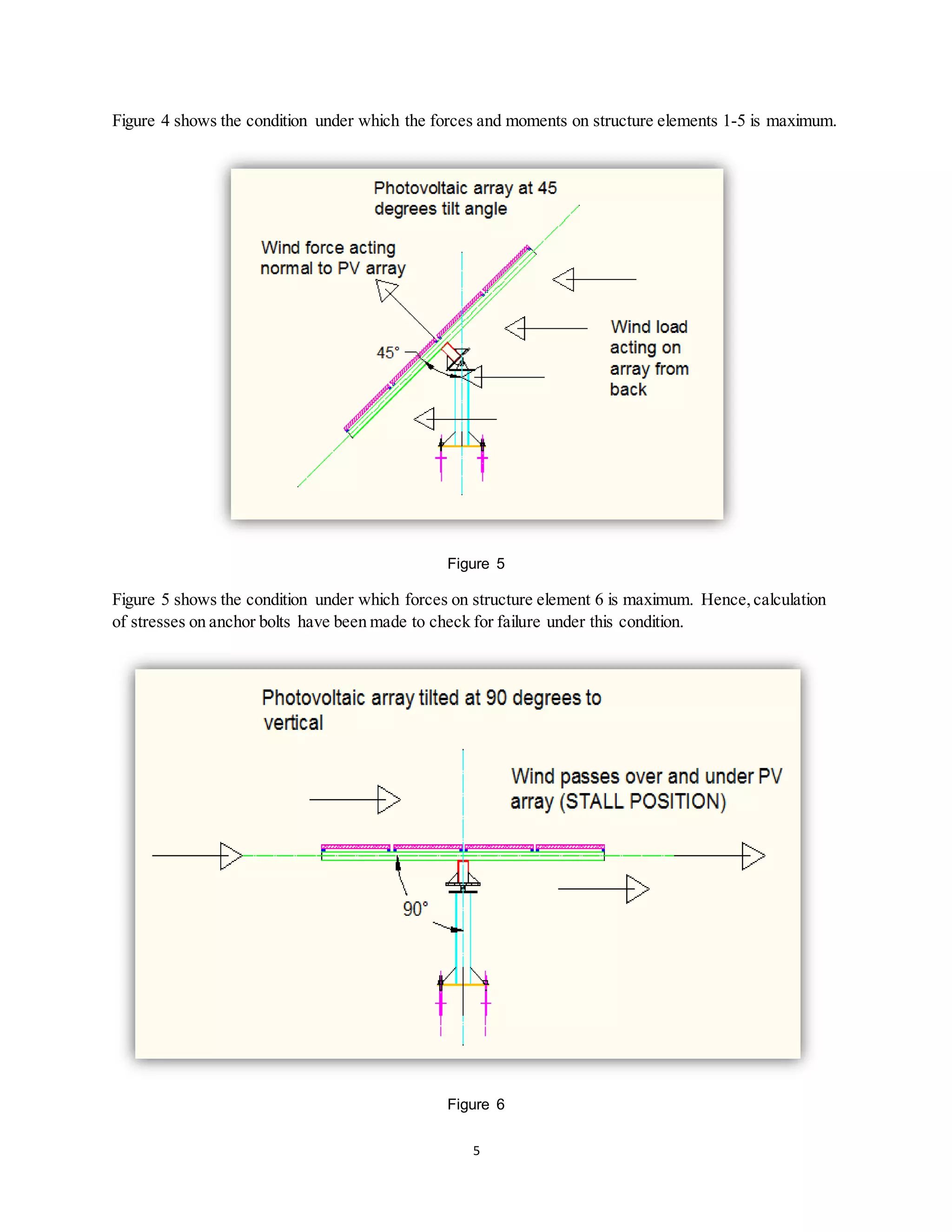 Figure 4 shows the condition under which the forces and moments on structure elements 1-5 is maximum.

Photovoltaic array at 45 degrees tilt angle

Wind force acting normal to PV array

45°

Wind load acting on array from back

Figure 5

Figure 5 shows the condition under which forces on structure element 6 is maximum. Hence, calculation of stresses on anchor bolts have been made to check for failure under this condition.

Photovoltaic array tilted at 90 degrees to vertical

Wind passes over and under PV array (STALL POSITION)

90°

Figure 6

5