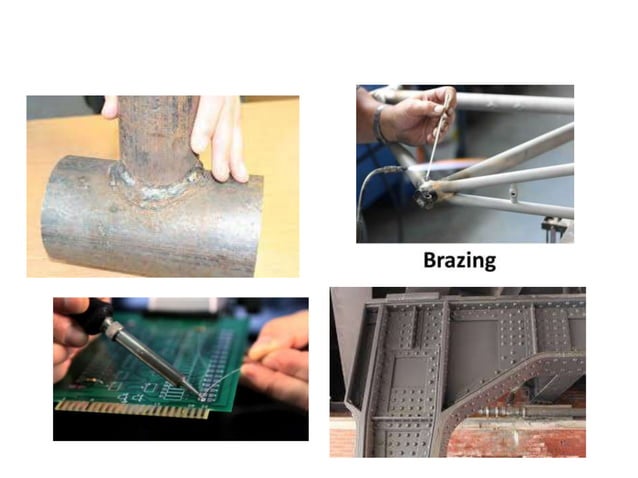 Brazing