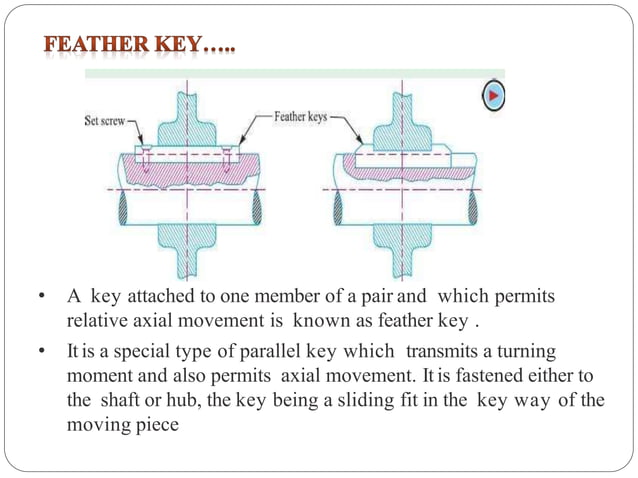 FEATHER KEY…..

Set screw

Feather keys

• A key attached to one member of a pair and which permits relative axial movement is known as feather key .

• It is a special type of parallel key which transmits a turning moment and also permits axial movement. It is fastened either to the shaft or hub, the key being a sliding fit in the key way of the moving piece