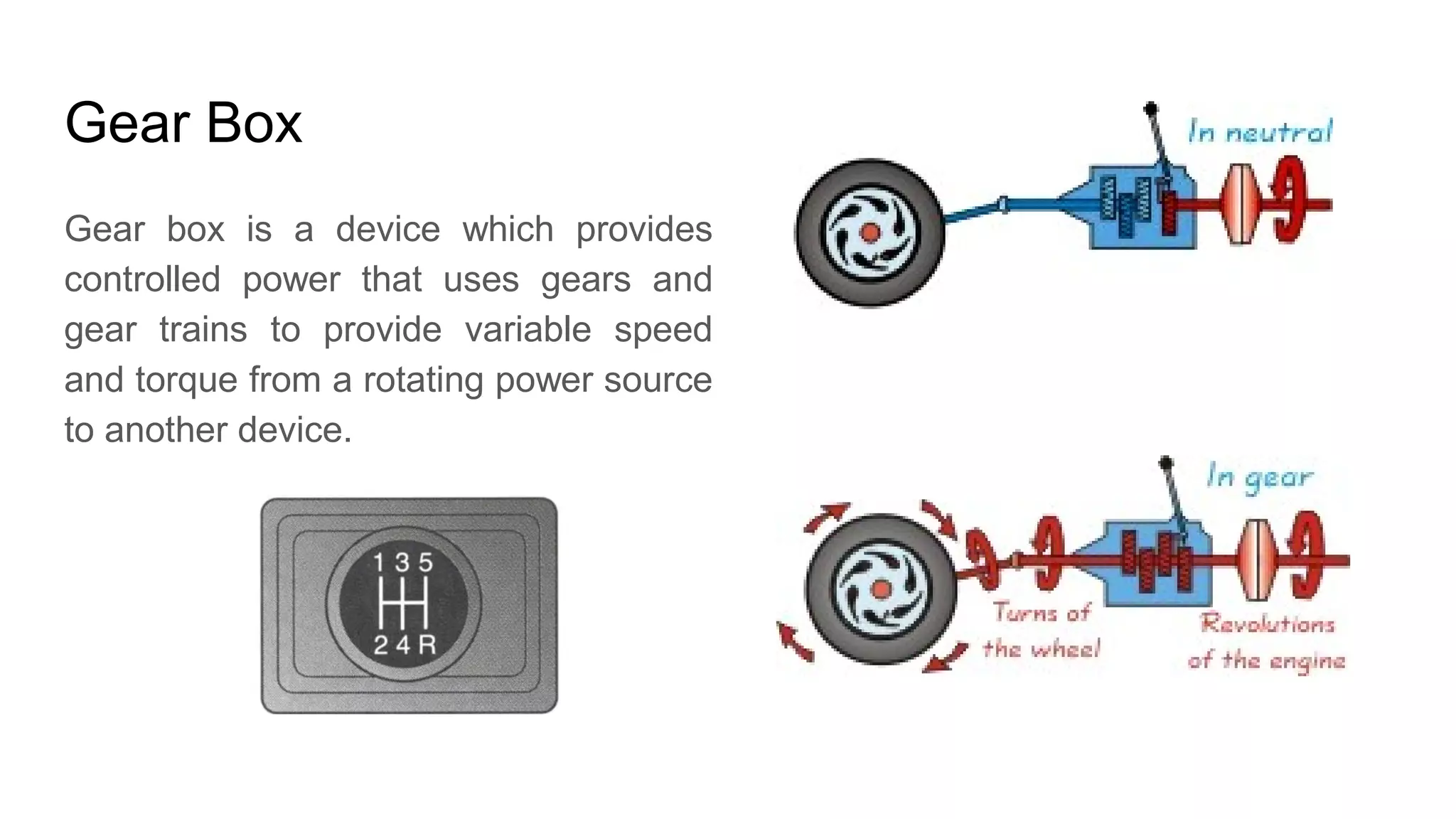 Gear Box

Gear box is a device which provides controlled power that uses gears and gear trains to provide variable speed and torque from a rotating power source to another device.

1 3 5
2 4 R

In neutral

In gear

Turns of the wheel

Revolutions of the engine