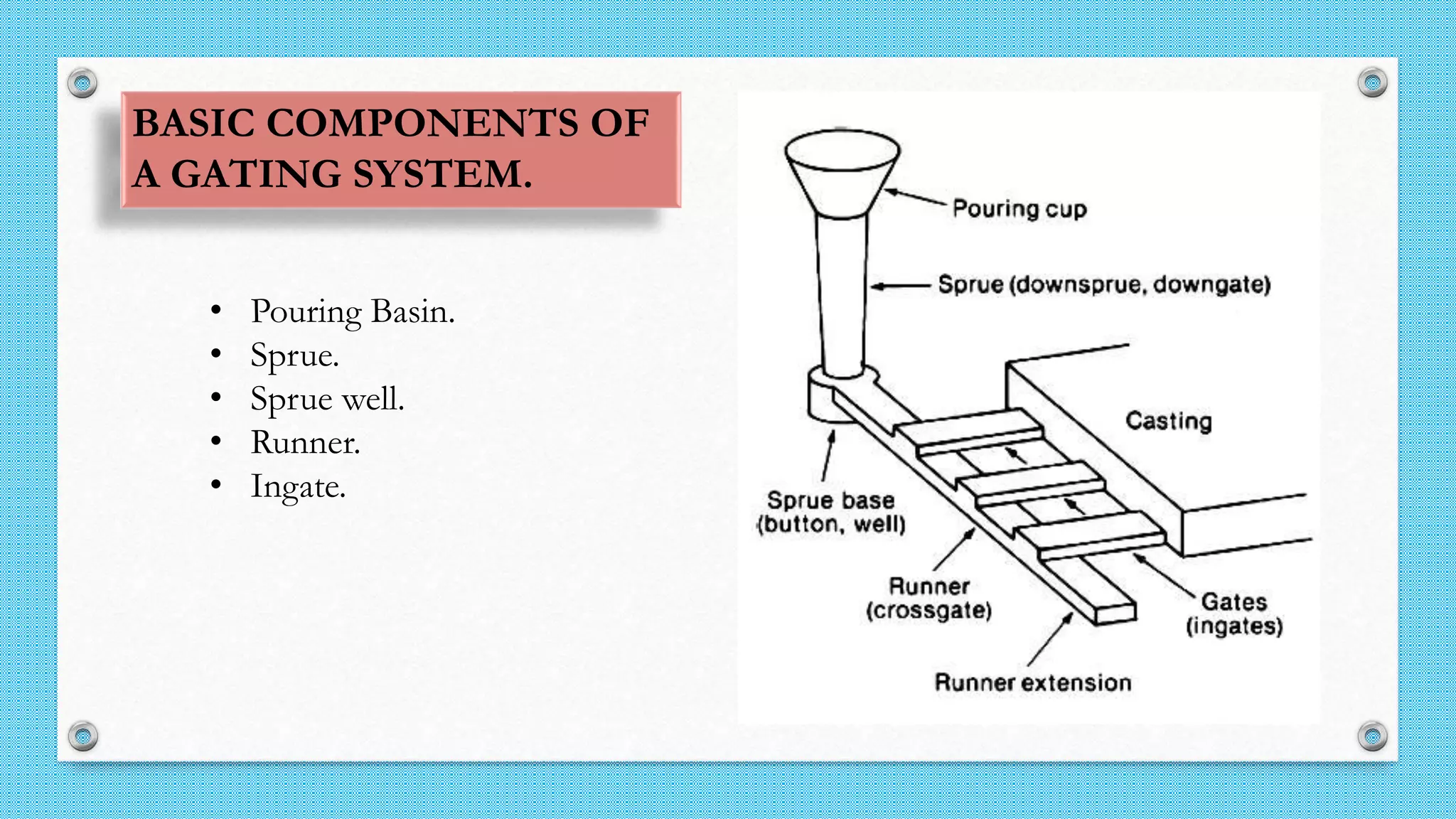 BASIC COMPONENTS OF A GATING SYSTEM.

• Pouring Basin.
• Sprue.
• Sprue well.
• Runner.
• Ingate.

Pouring cup
Sprue (downsprue, downgate)
Casting
Sprue base (button, well)
Runner (crossgate)
Gates (ingates)
Runner extension