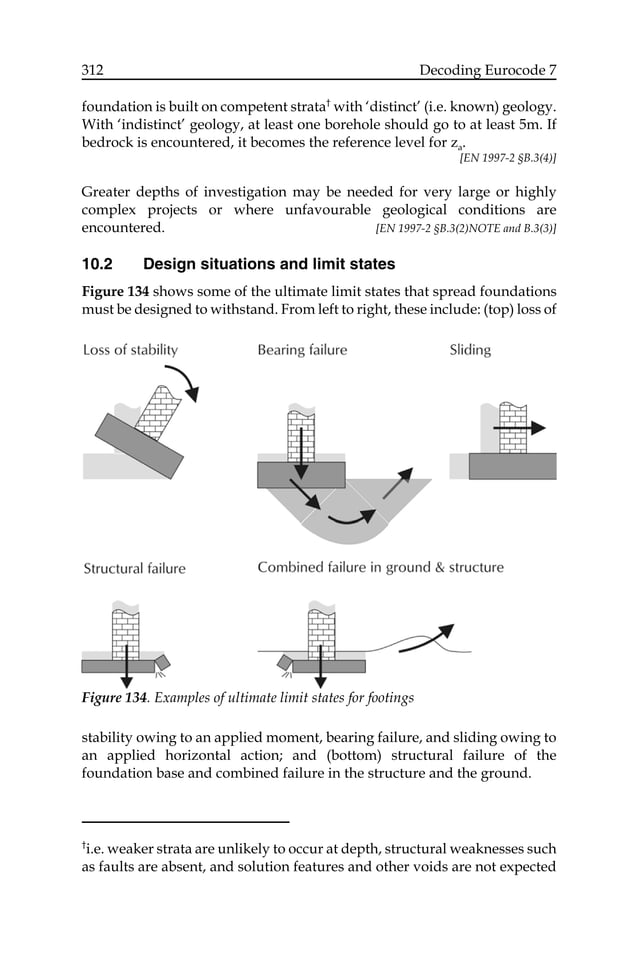 312 Decoding Eurocode 7

foundation is built on competent strata$^\dagger$ with 'distinct' (i.e. known) geology. With 'indistinct' geology, at least one borehole should go to at least 5m. If bedrock is encountered, it becomes the reference level for $z_a$.
[EN 1997-2 §B.3(4)]

Greater depths of investigation may be needed for very large or highly complex projects or where unfavourable geological conditions are encountered. [EN 1997-2 §B.3(2)NOTE and B.3(3)]

10.2 Design situations and limit states

Figure 134 shows some of the ultimate limit states that spread foundations must be designed to withstand. From left to right, these include: (top) loss of

Loss of stability

Bearing failure

Sliding

Structural failure

Combined failure in ground & structure

Figure 134. Examples of ultimate limit states for footings

stability owing to an applied moment, bearing failure, and sliding owing to an applied horizontal action; and (bottom) structural failure of the foundation base and combined failure in the structure and the ground.

$^\dagger$i.e. weaker strata are unlikely to occur at depth, structural weaknesses such as faults are absent, and solution features and other voids are not expected